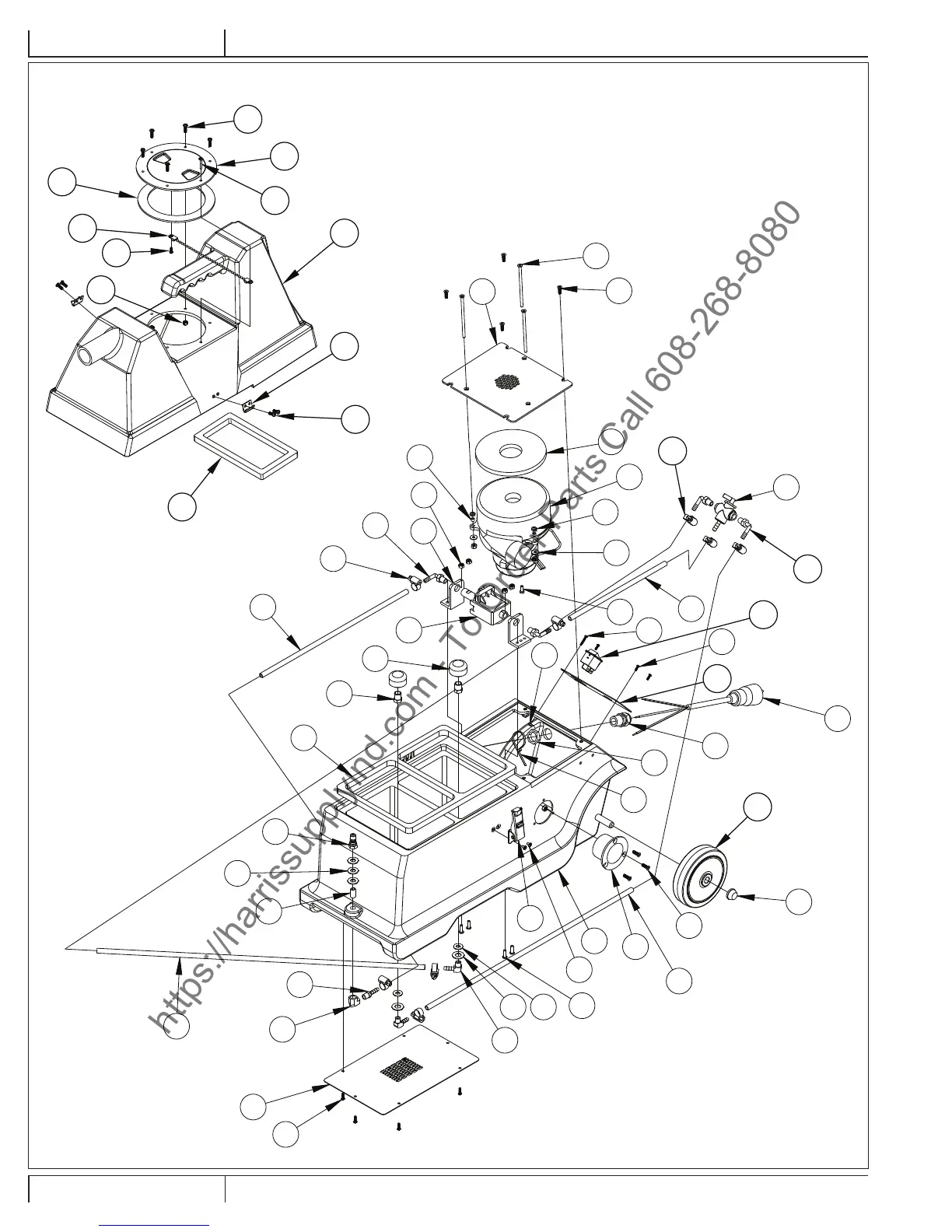 https://harrissupplyind.com - To Order Parts Call 608-268-8080