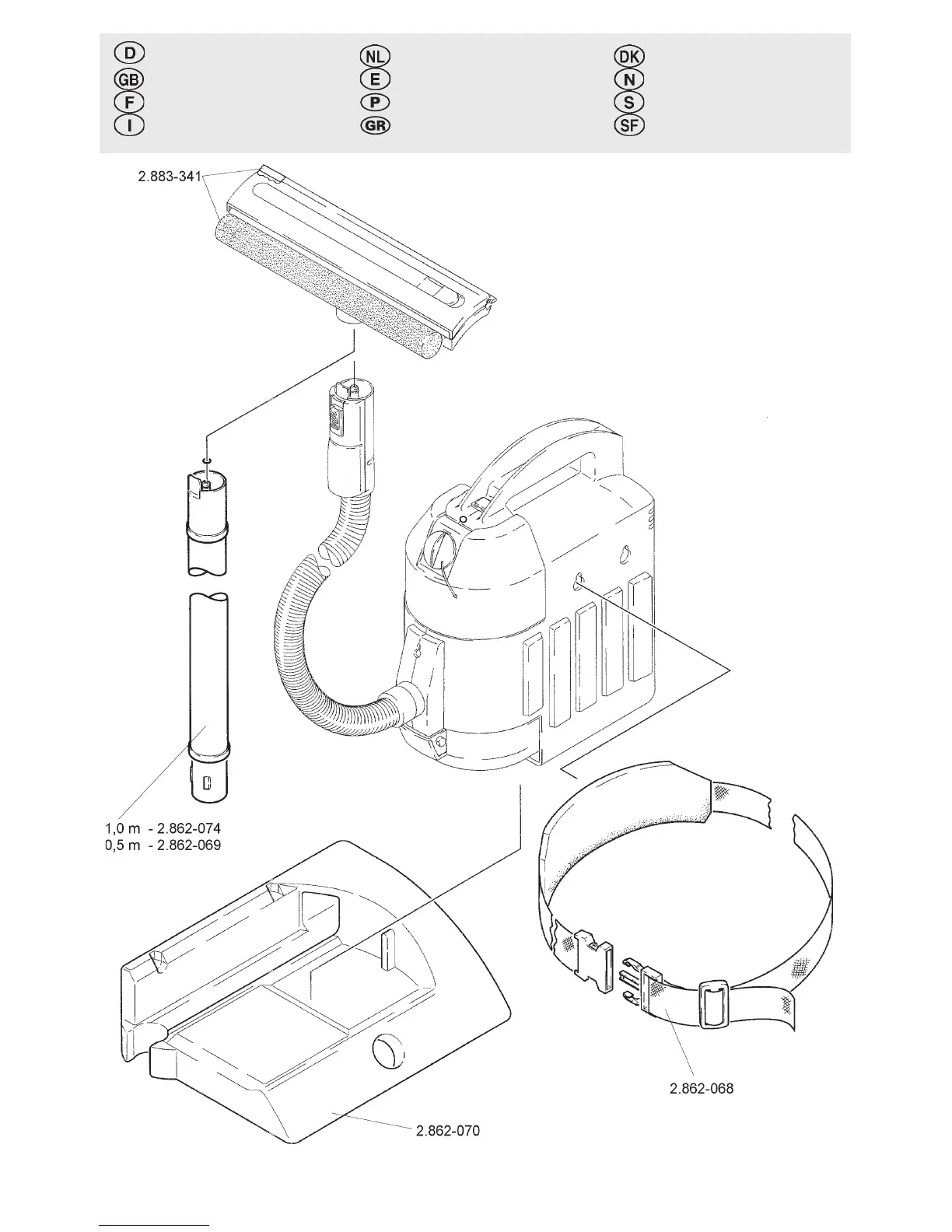 D
GB
F
I

NL
E
P
GR

DK
N
S
SF

2.883-341

1,0 m - 2.862-074
0,5 m - 2.862-069

2.862-068

2.862-070