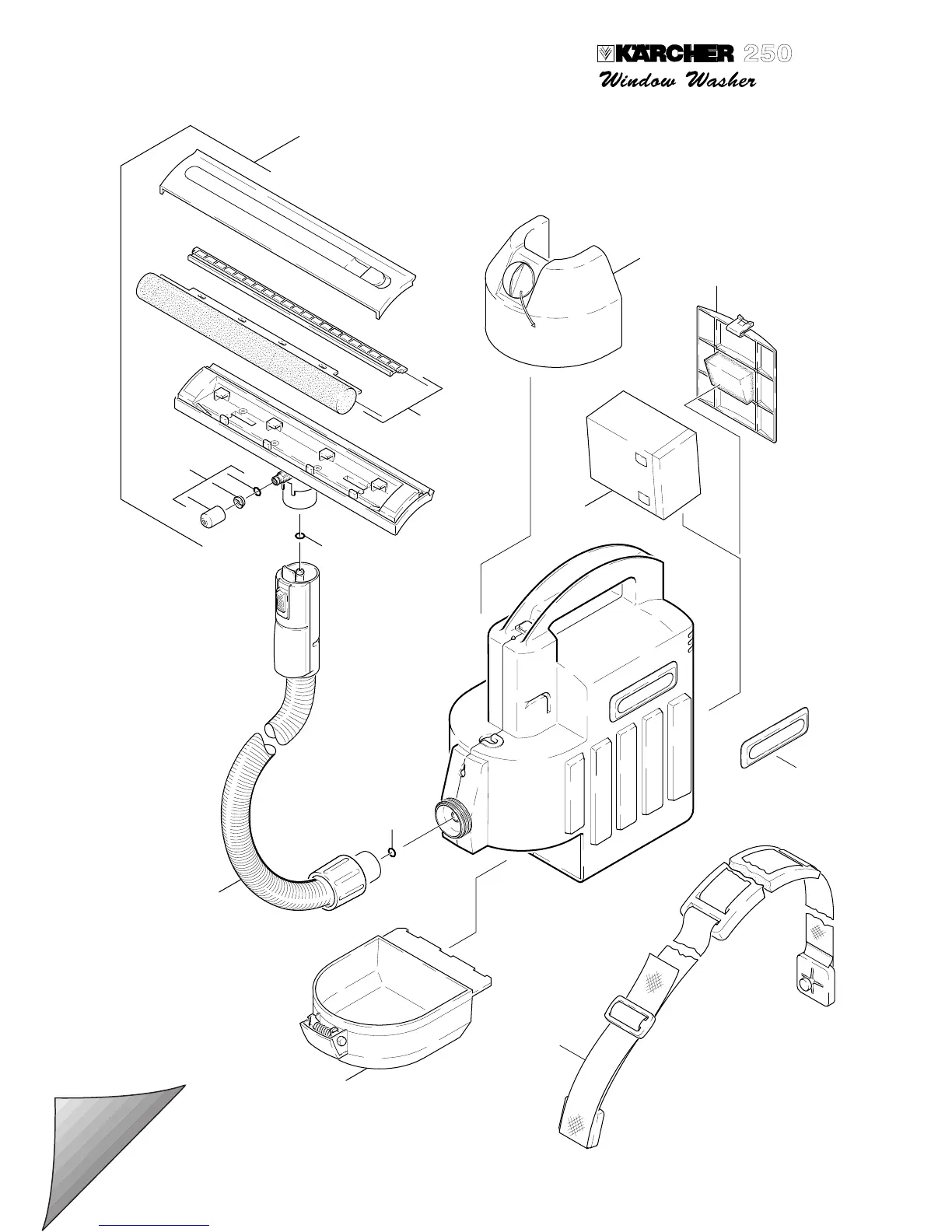 KÄRCHER 250
Window Washer