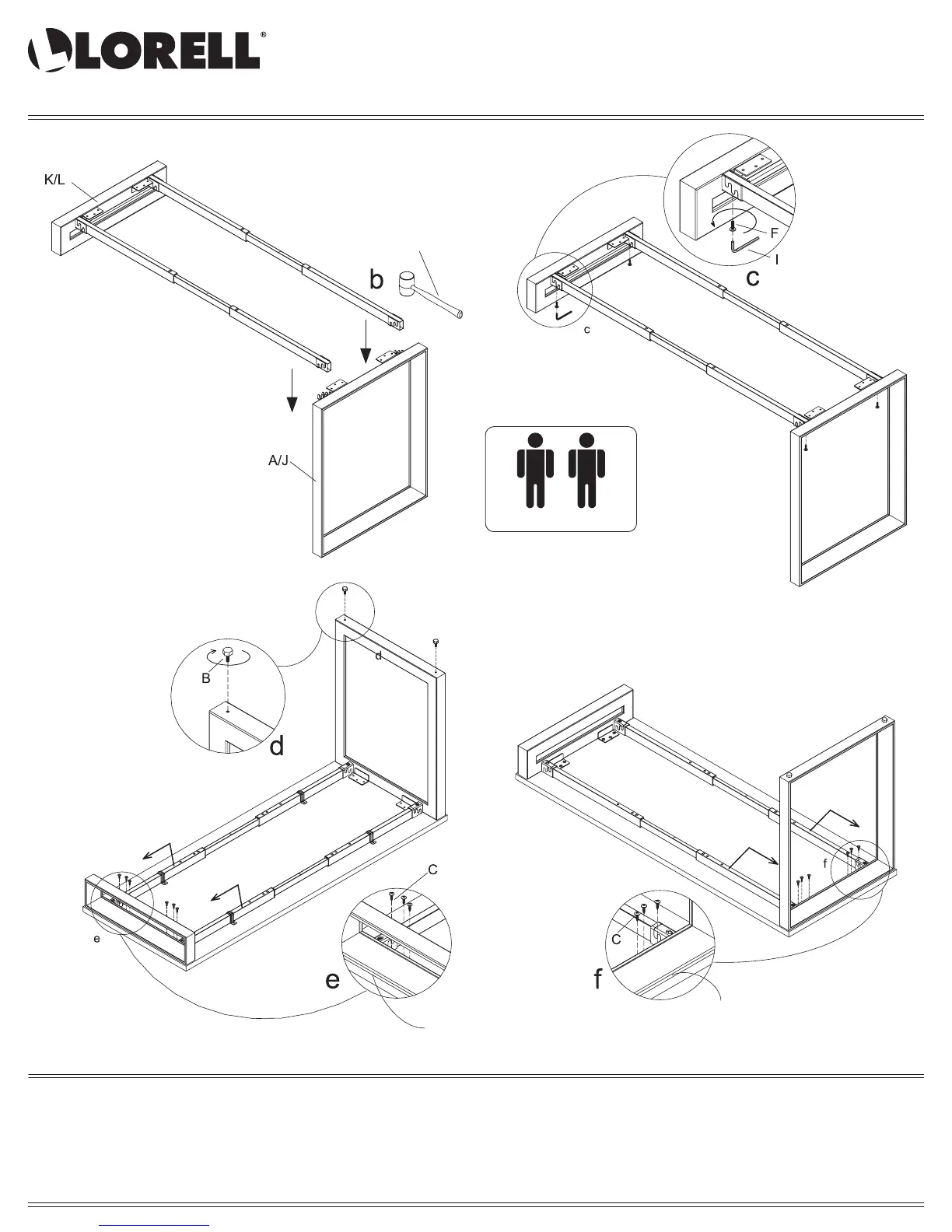 LORELL®

K/L

b

A/J

F

I

c

c

B

d

d

C

e

e

f

C

f