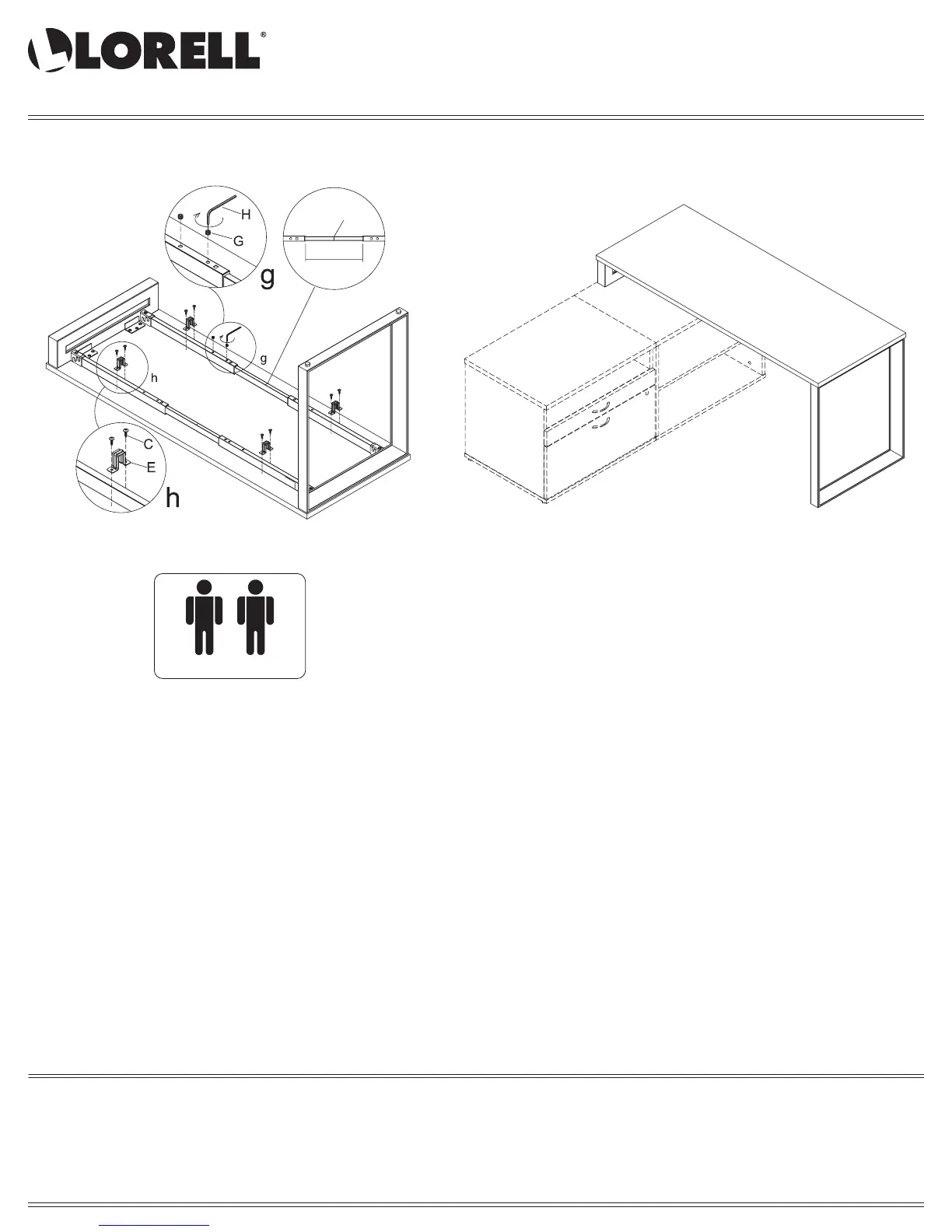 LORELL®

H
G
g
g
h
C
E
h