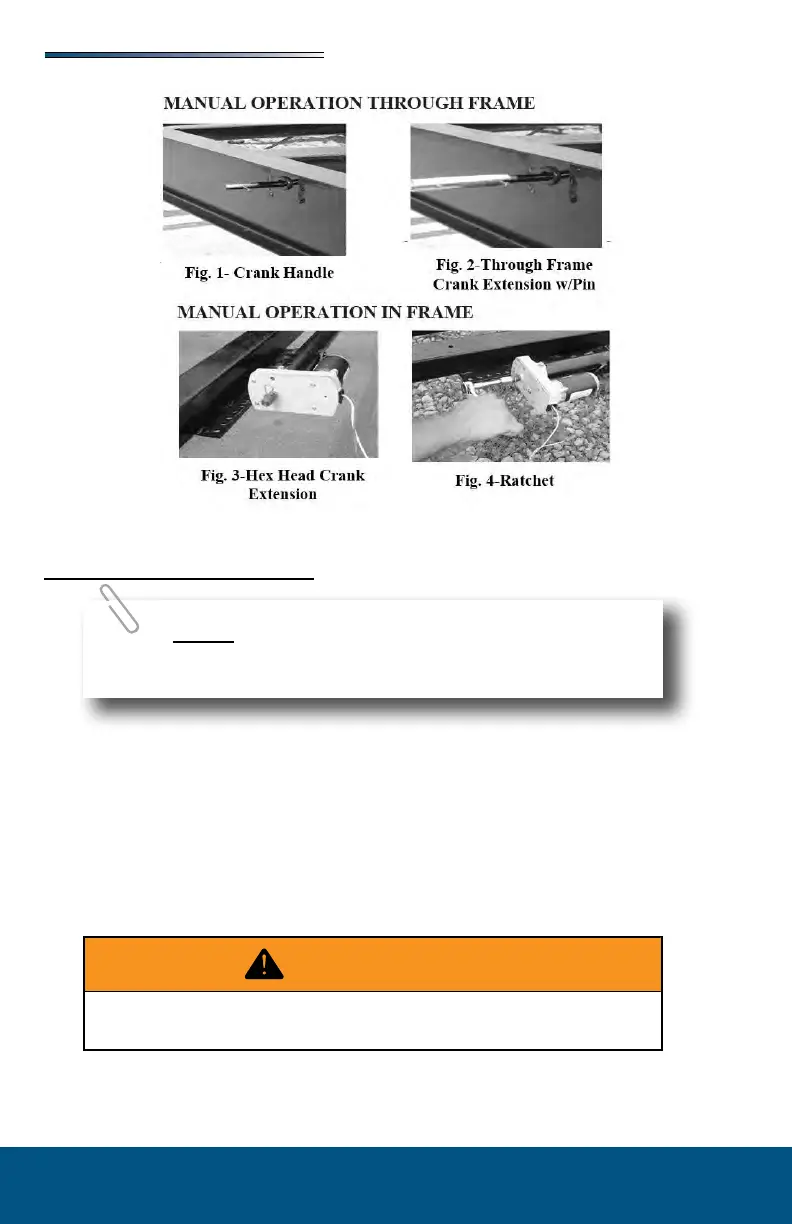 MANUAL OPERATION THROUGH FRAME

Fig. 1- Crank Handle

Fig. 2-Through Frame Crank Extension w/Pin

MANUAL OPERATION IN FRAME

Fig. 3-Hex Head Crank Extension

Fig. 4-Ratchet