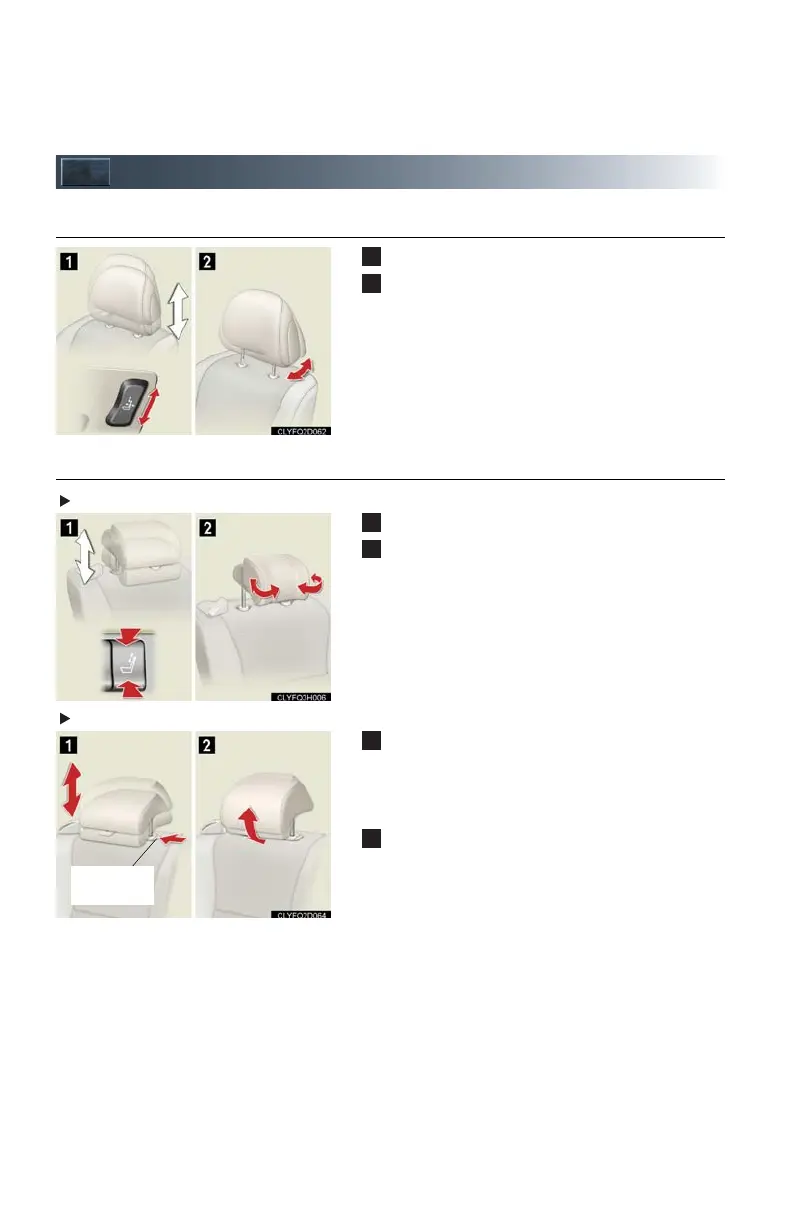 1

2

CLYFO2D062

1

2

CLYFO2H006

1

2

CLYFO2D064