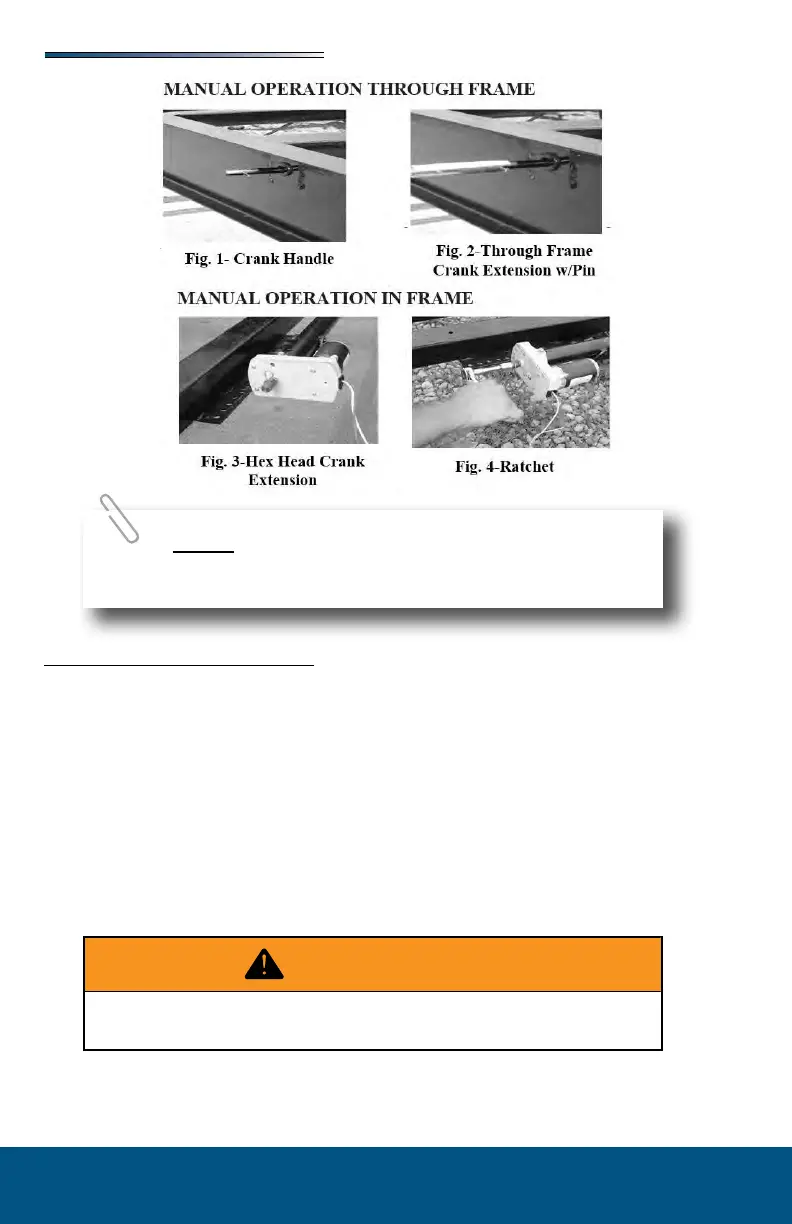 MANUAL OPERATION THROUGH FRAME

Fig. 1- Crank Handle

Fig. 2-Through Frame Crank Extension w/Pin

MANUAL OPERATION IN FRAME

Fig. 3-Hex Head Crank Extension

Fig. 4-Ratchet