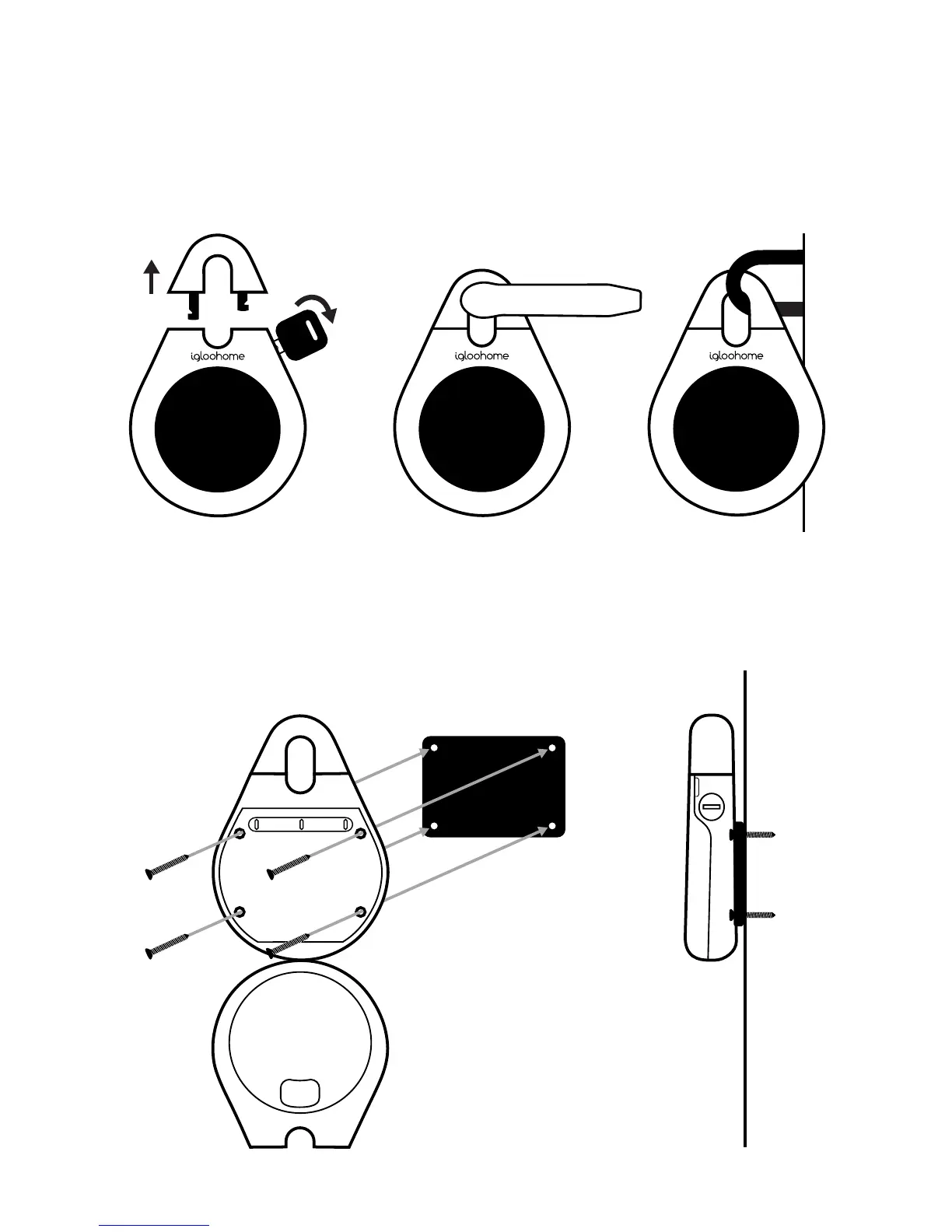 igloohome

igloohome

igloohome