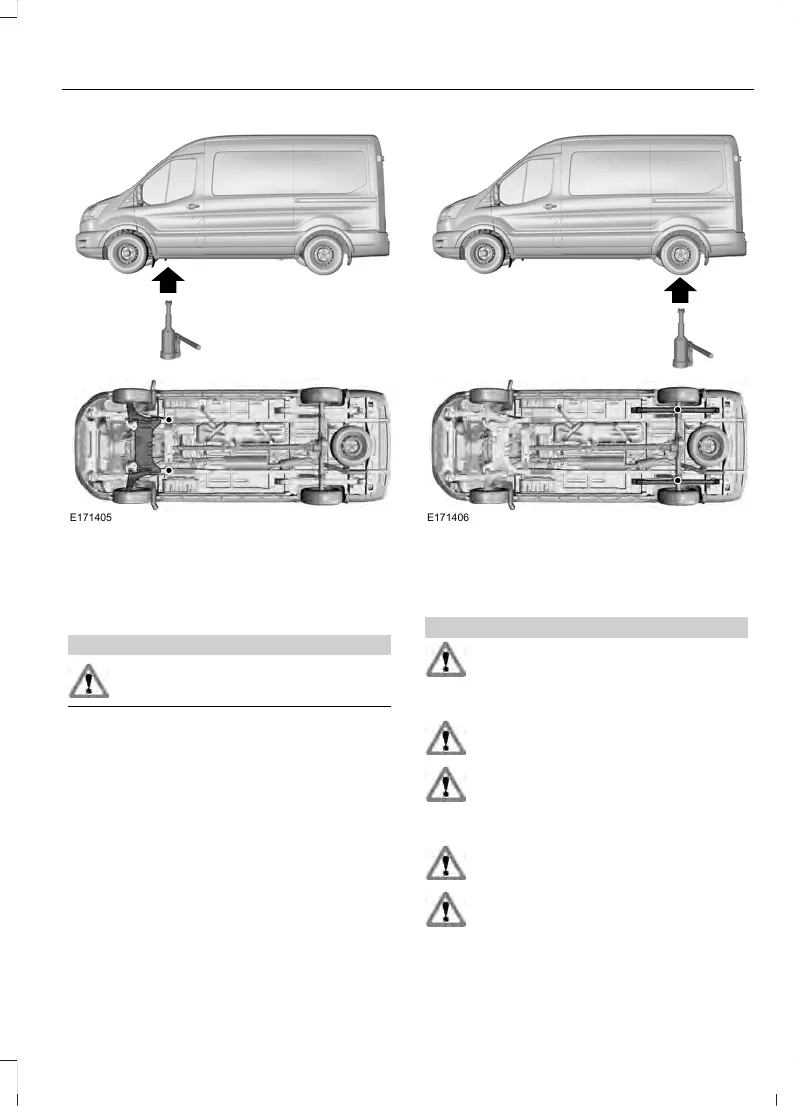 E171405

E171406