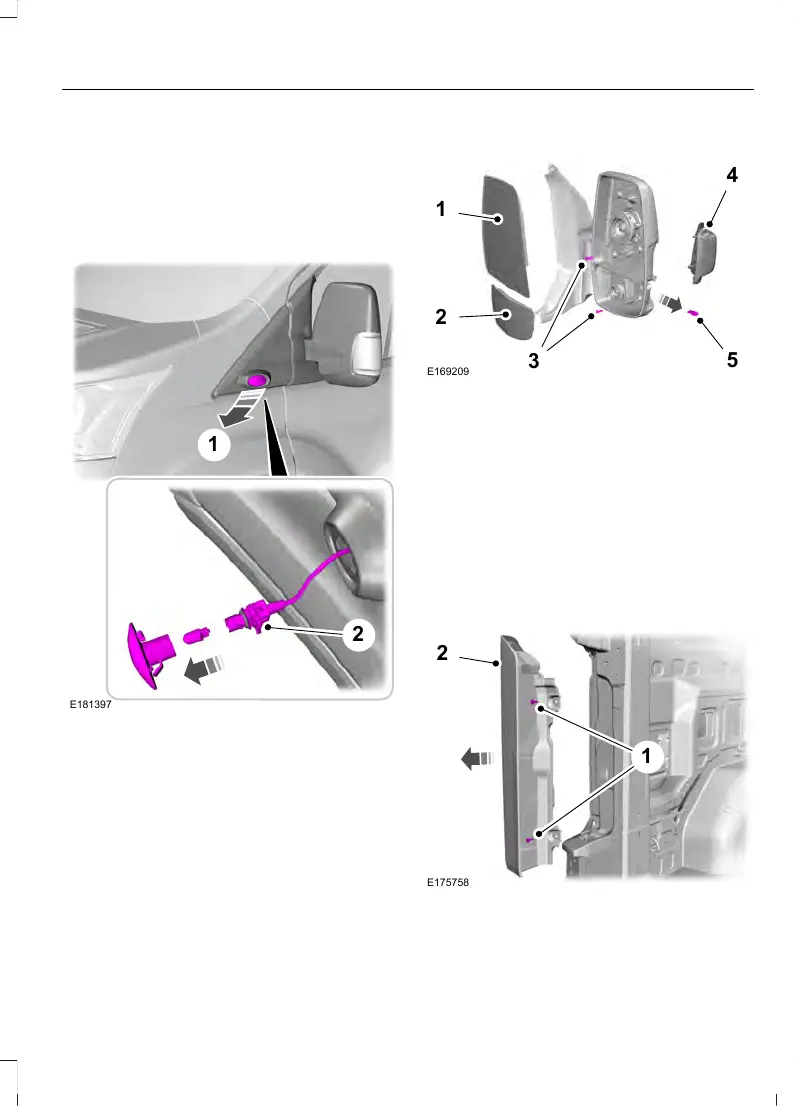 1

2

E181397

1

2

3

4

5

E169209

2

1

E175758