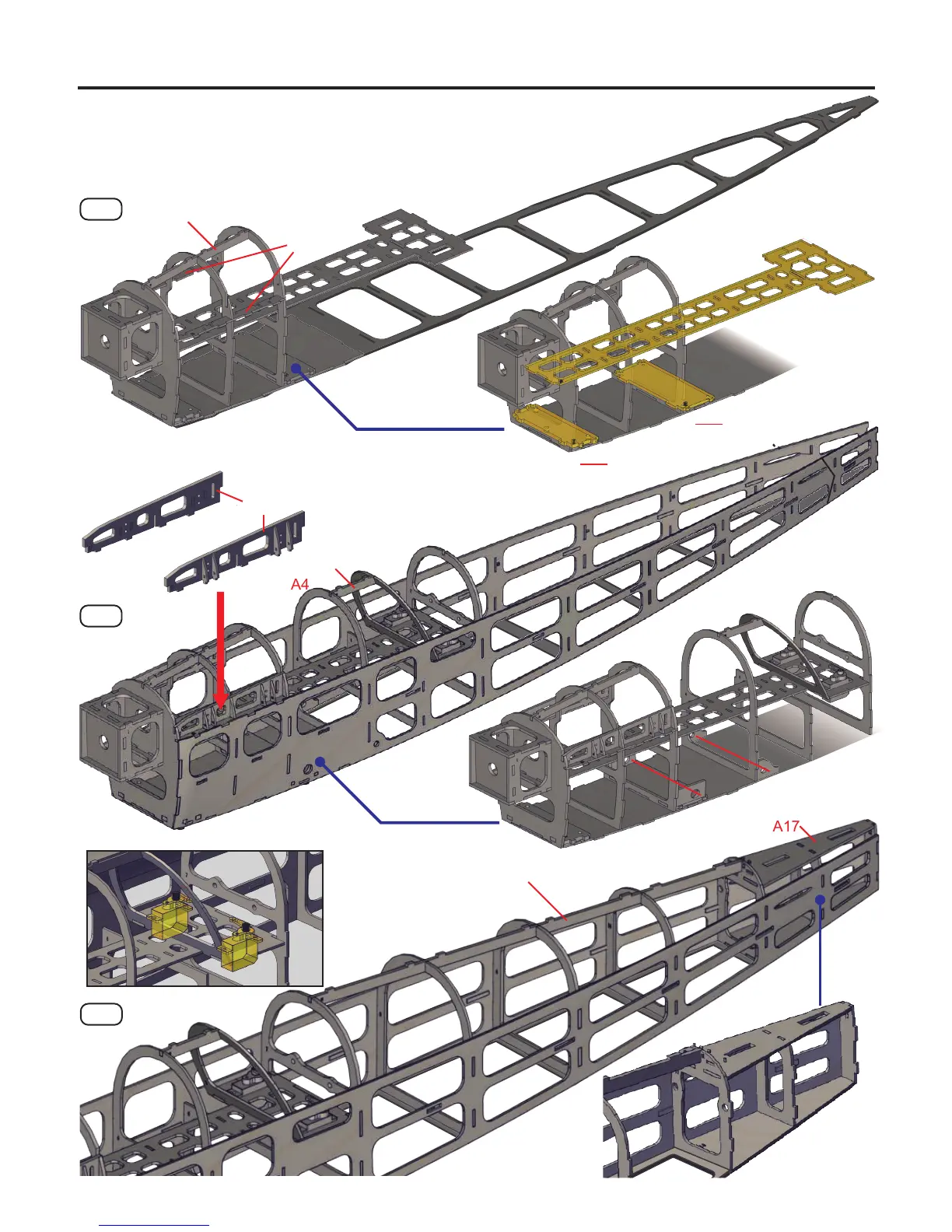 A4

A17