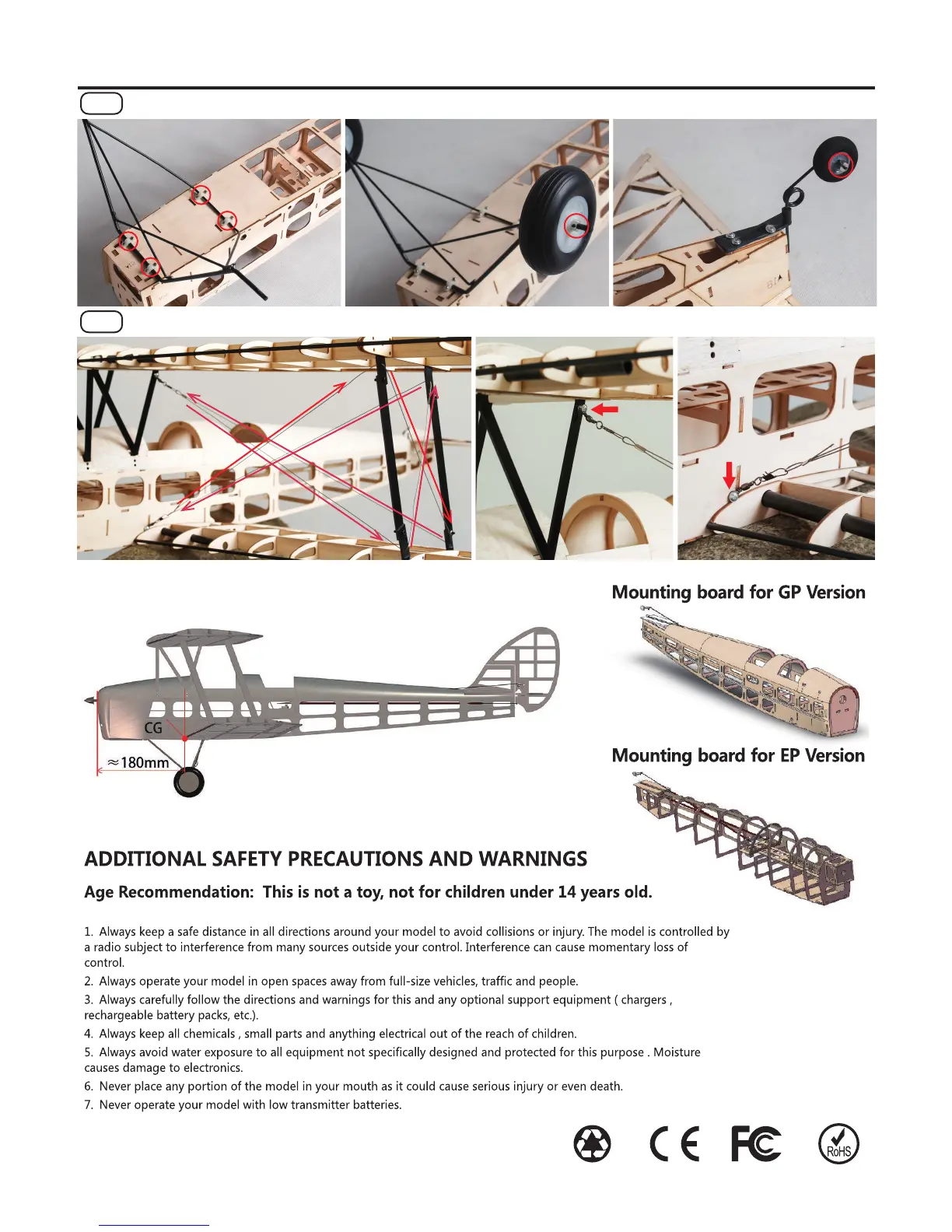 Mounting board for GP Version

CG

≈180mm

Mounting board for EP Version

ADDITIONAL SAFETY PRECAUTIONS AND WARNINGS

Age Recommendation: This is not a toy, not for children under 14 years old.

1. Always keep a safe distance in all directions around your model to avoid collisions or injury. The model is controlled by a radio subject to interference from many sources outside your control. Interference can cause momentary loss of control.

2. Always operate your model in open spaces away from full-size vehicles, traffic and people.

3. Always carefully follow the directions and warnings for this and any optional support equipment ( chargers , rechargeable battery packs, etc.).

4. Always keep all chemicals , small parts and anything electrical out of the reach of children.

5. Always avoid water exposure to all equipment not specifically designed and protected for this purpose . Moisture causes damage to electronics.

6. Never place any portion of the model in your mouth as it could cause serious injury or even death.

7. Never operate your model with low transmitter batteries.

CE FC RoHS