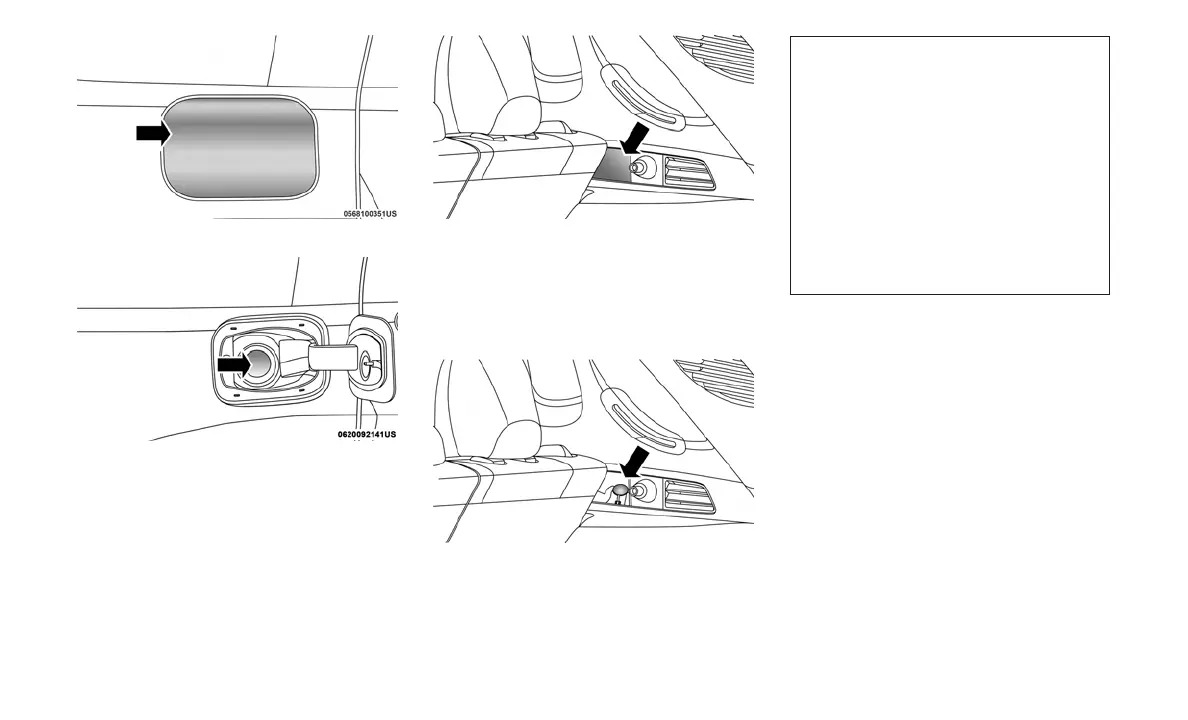 0568100351US

0620092141US