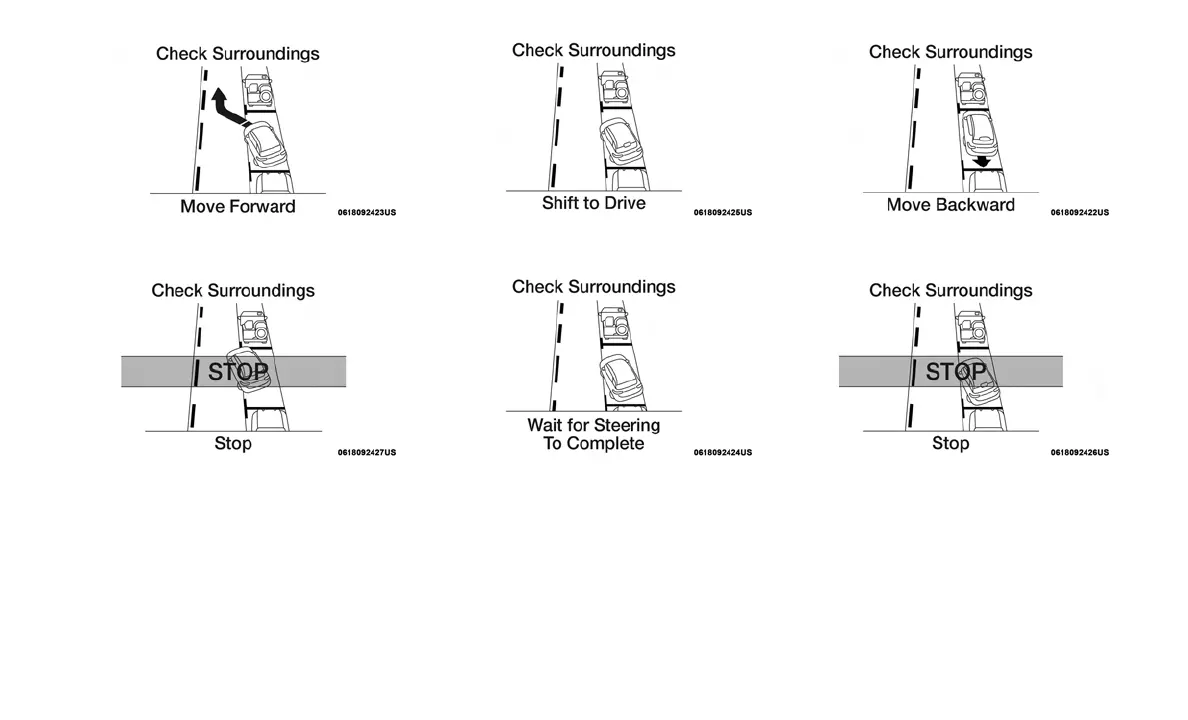 Check Surroundings

Move Forward

0618092423US

Check Surroundings

Shift to Drive

0618092425US

Check Surroundings

Move Backward

0618092422US

Check Surroundings

STOP

Stop

0618092427US

Check Surroundings

Wait for Steering To Complete

0618092424US

Check Surroundings

STOP

Stop

0618092426US