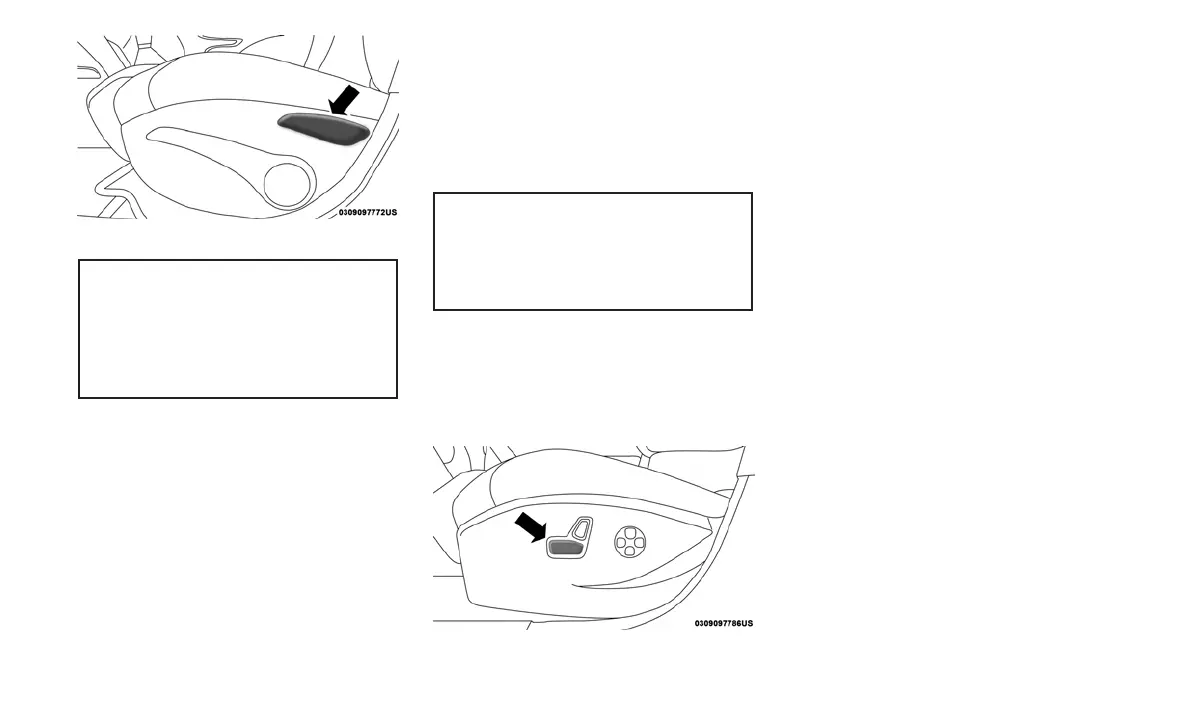 0309097772US

0309097786US