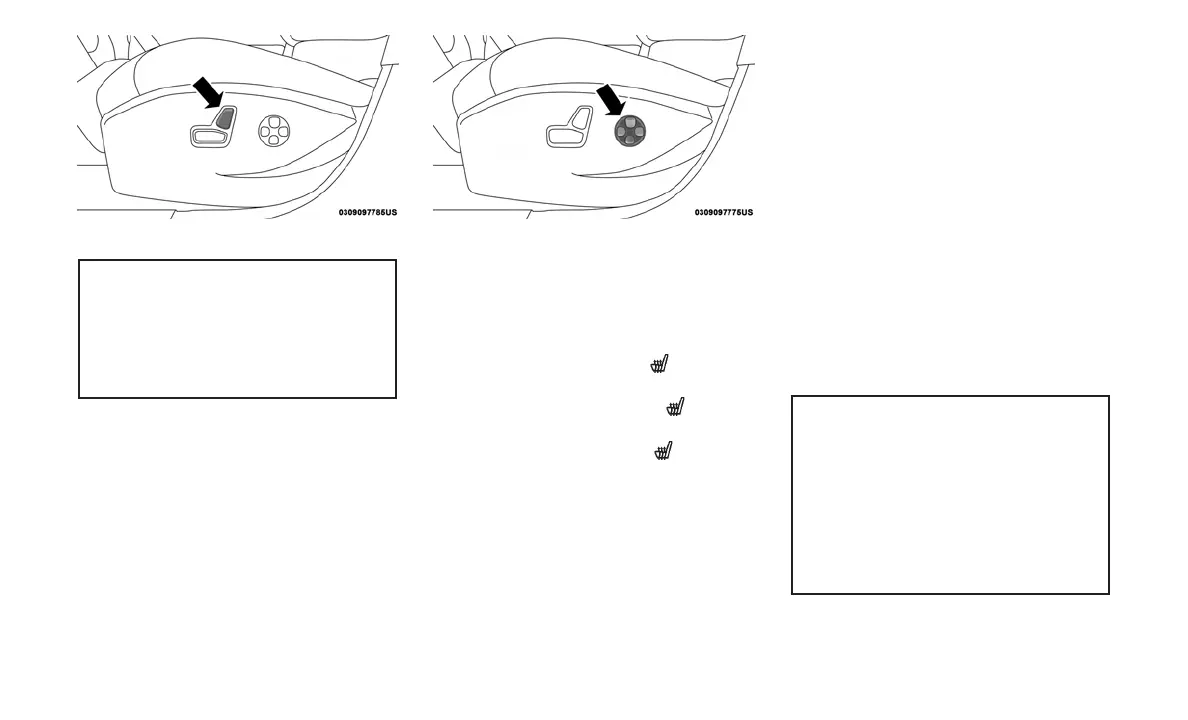 0309097785US

0309097775US