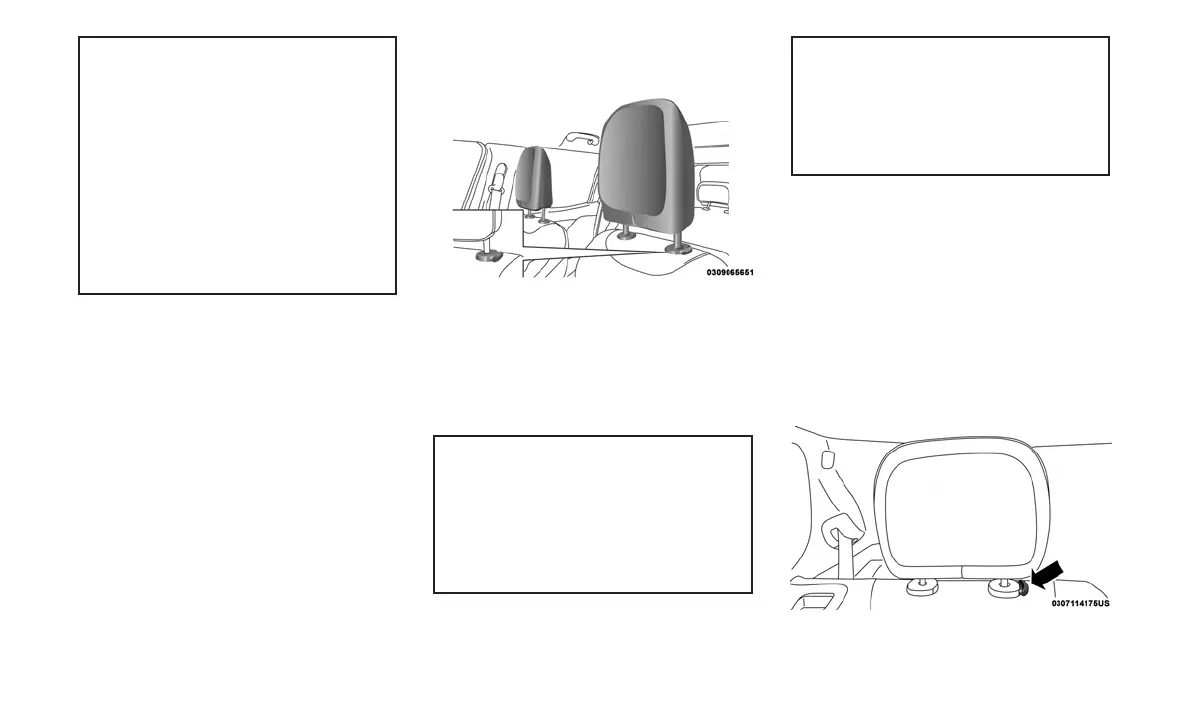 0309065651

0307114175US