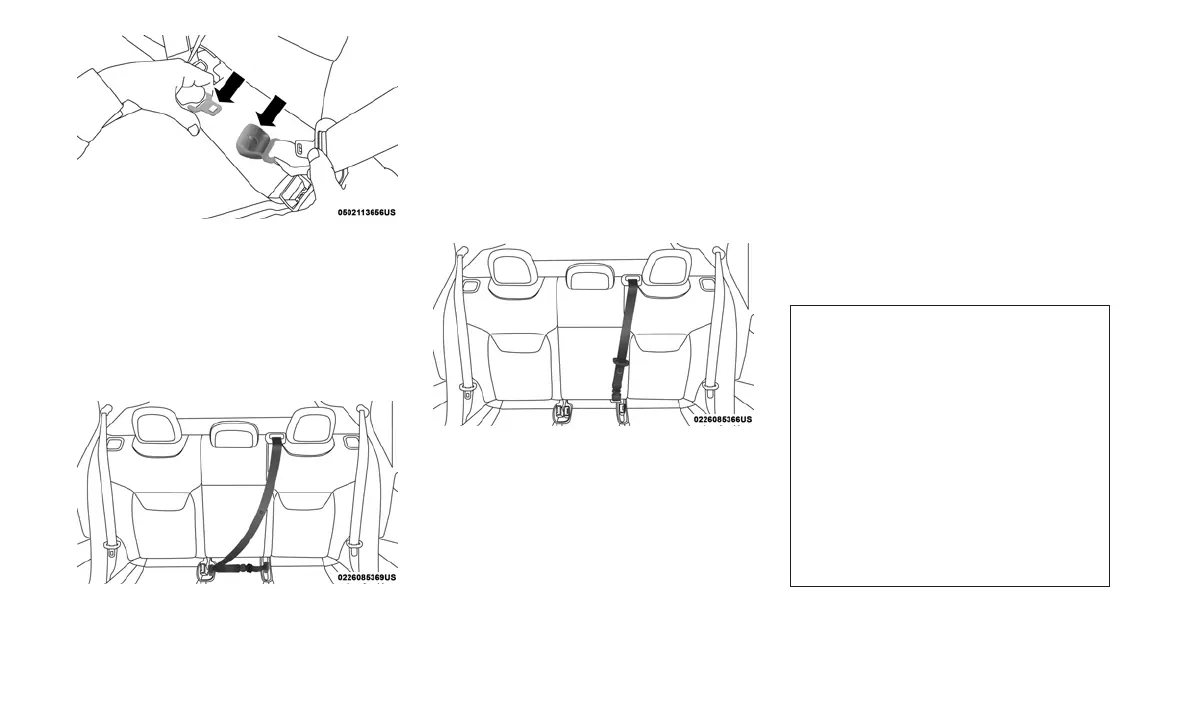 0502113656US

0226085369US

0226085366US