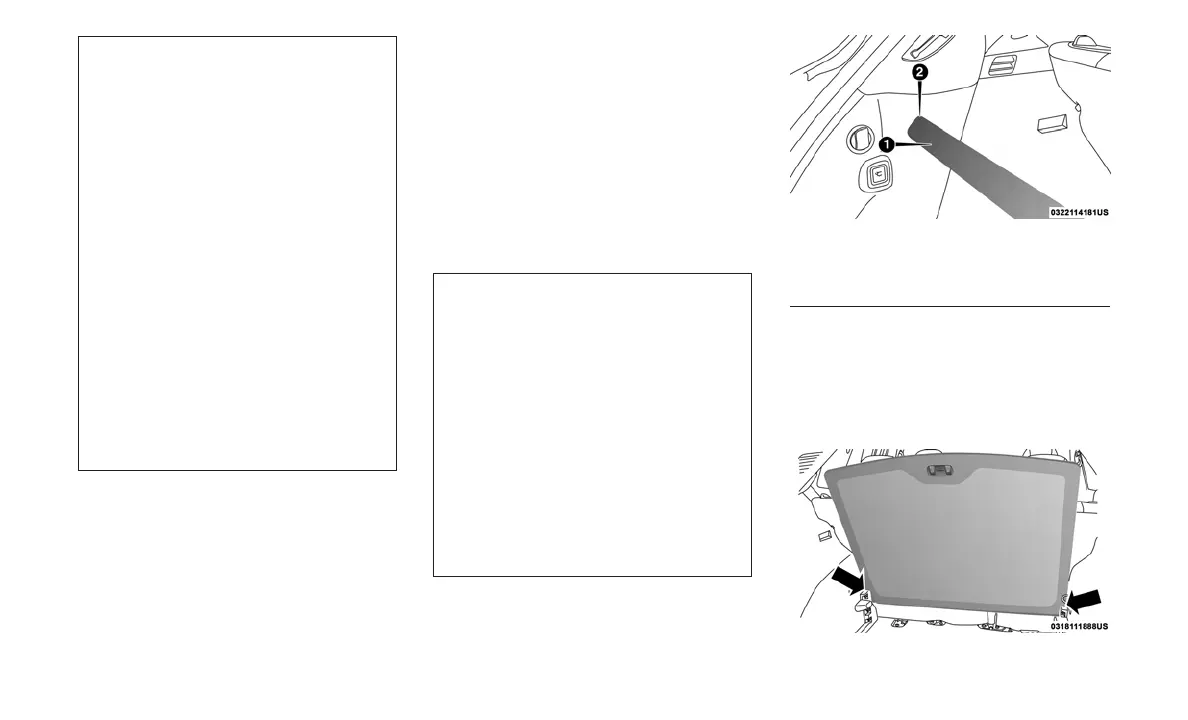 2

1

0322114181US

0318111888US