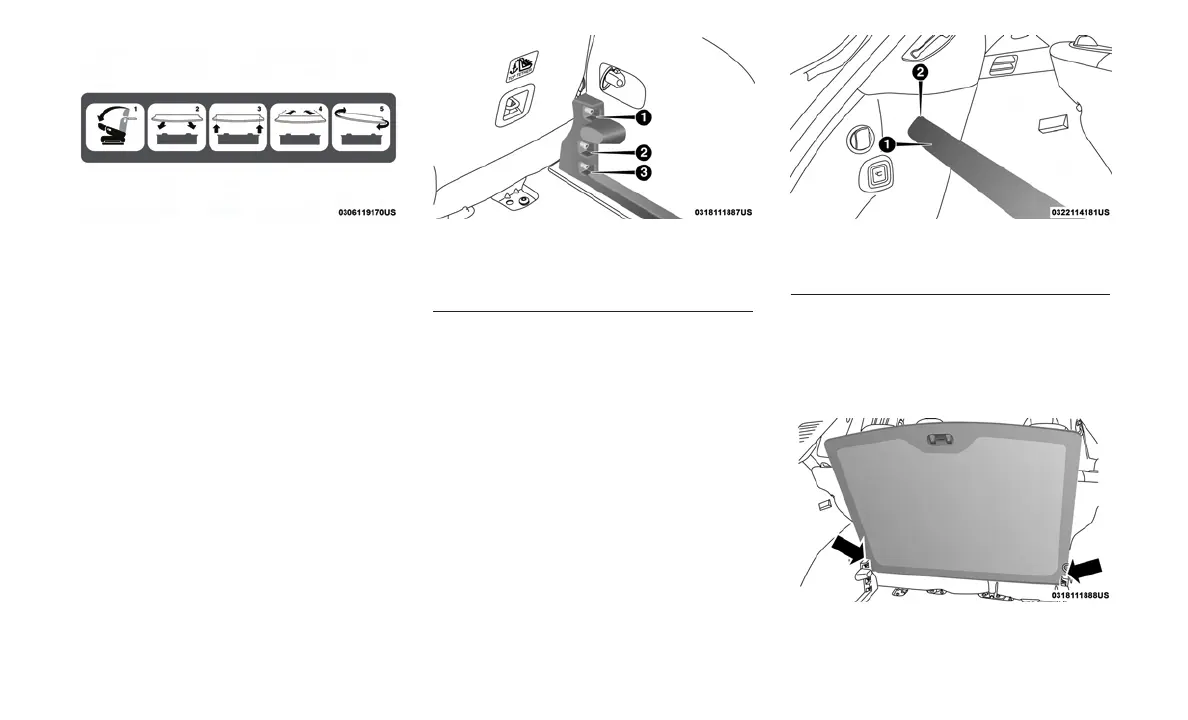 1 2 3 4 5

0306119170US

1
2
3

0318111887US

2
1

0322114181US

0318111888US