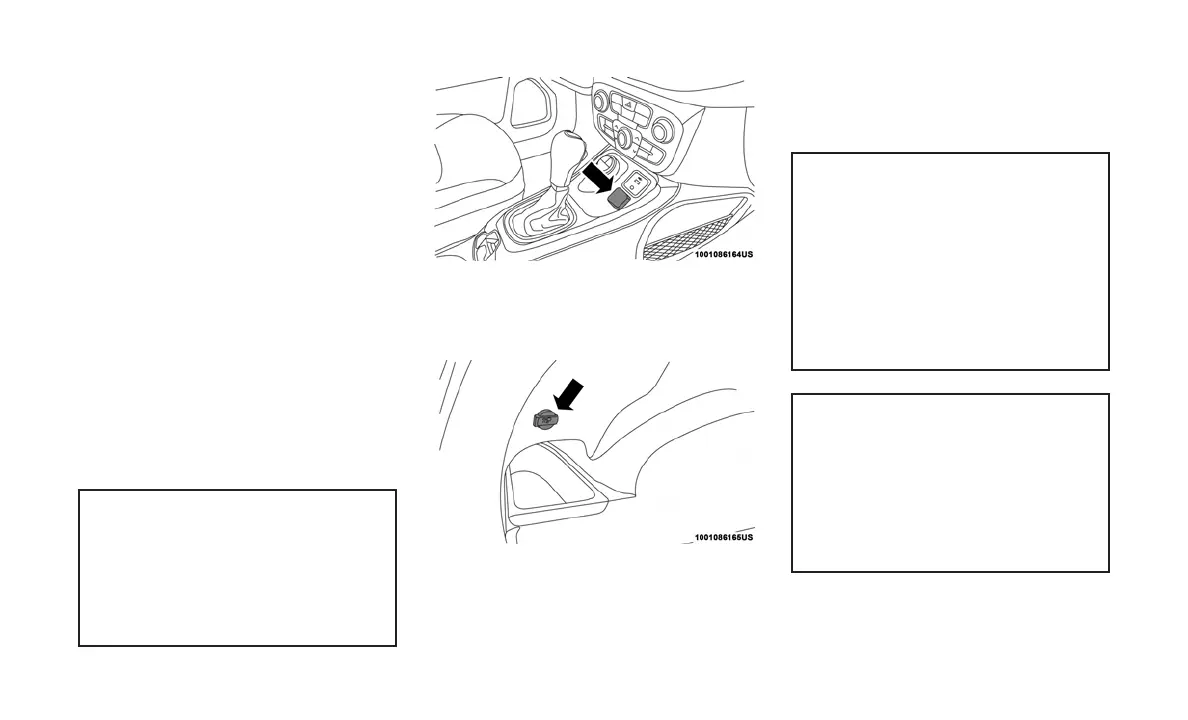 1001086164US

1001086165US