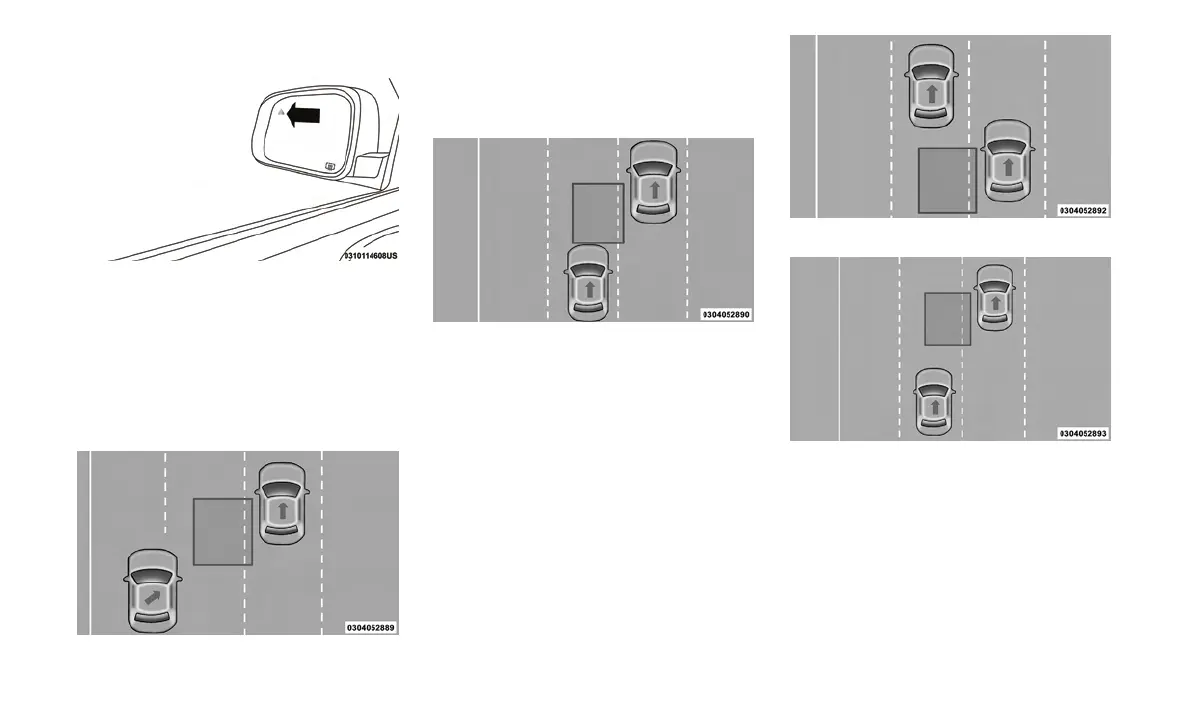 0310114608US

0304052889

0304052890

0304052892

0304052893