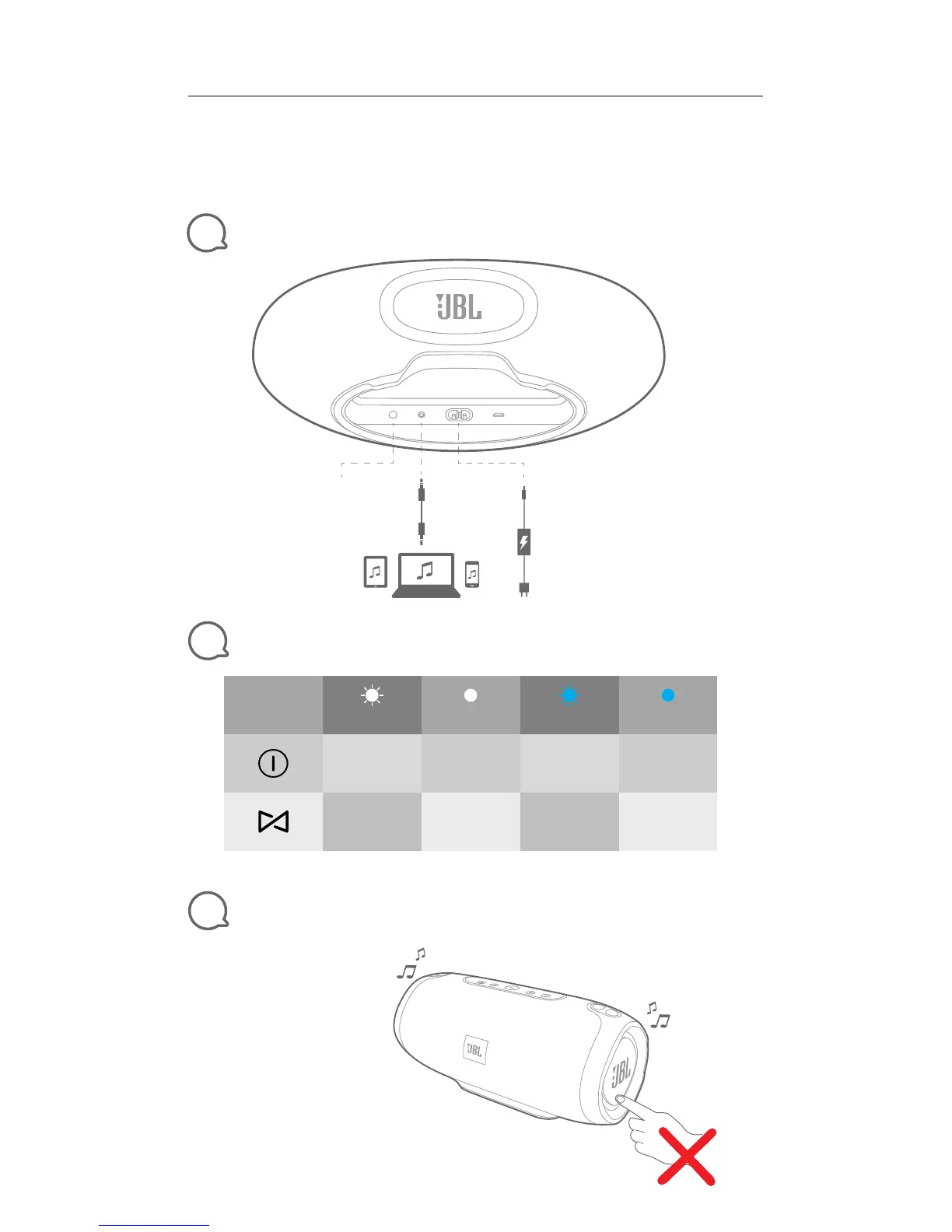 JBL

JBL

JBL