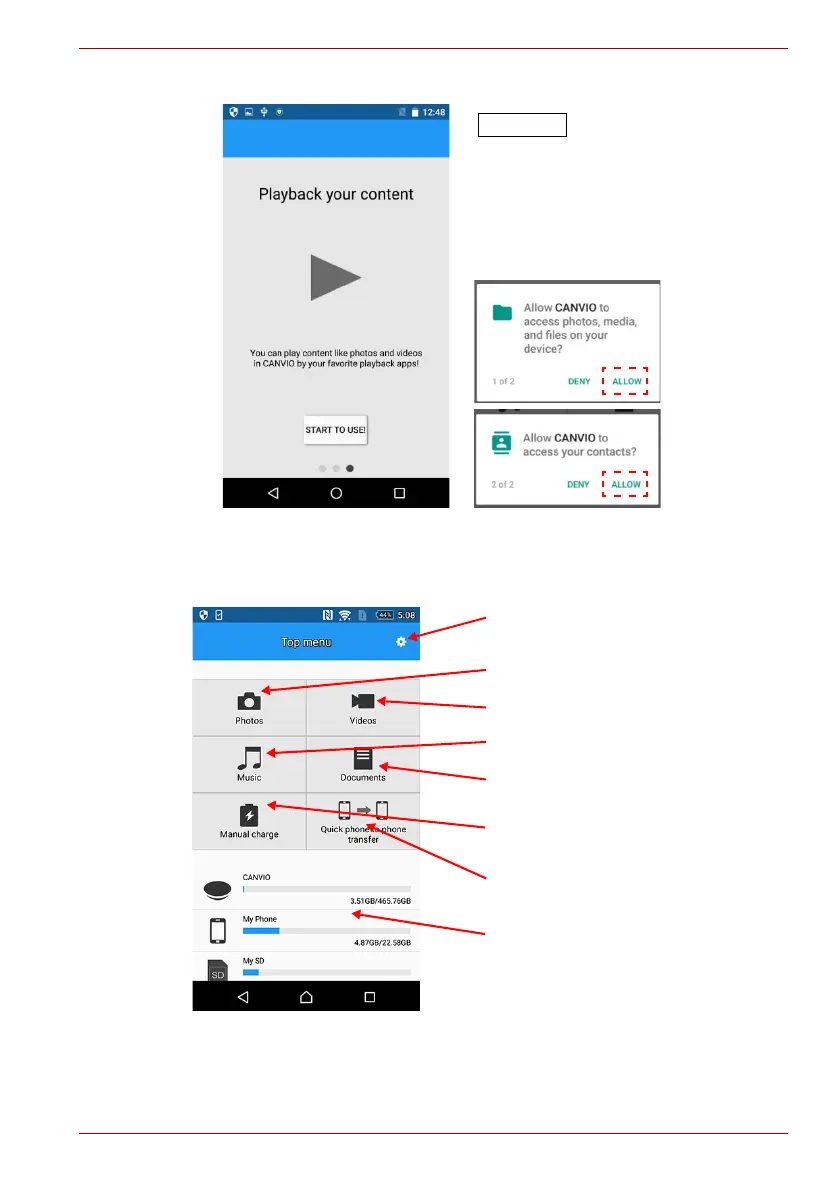 12:48

Playback your content

You can play content like photos and videos in CANVIO by your favorite playback apps!

START TO USE!

Allow **CANVIO** to access photos, media, and files on your device?

1 of 2 DENY ALLOW

Allow **CANVIO** to access your contacts?

2 of 2 DENY ALLOW

44% 5:08

Top menu

Photos

Videos

Music

Documents

Manual charge

Quick phone to phone transfer

CANVIO

3.51GB/465.76GB

My Phone

4.87GB/22.58GB

My SD

SD