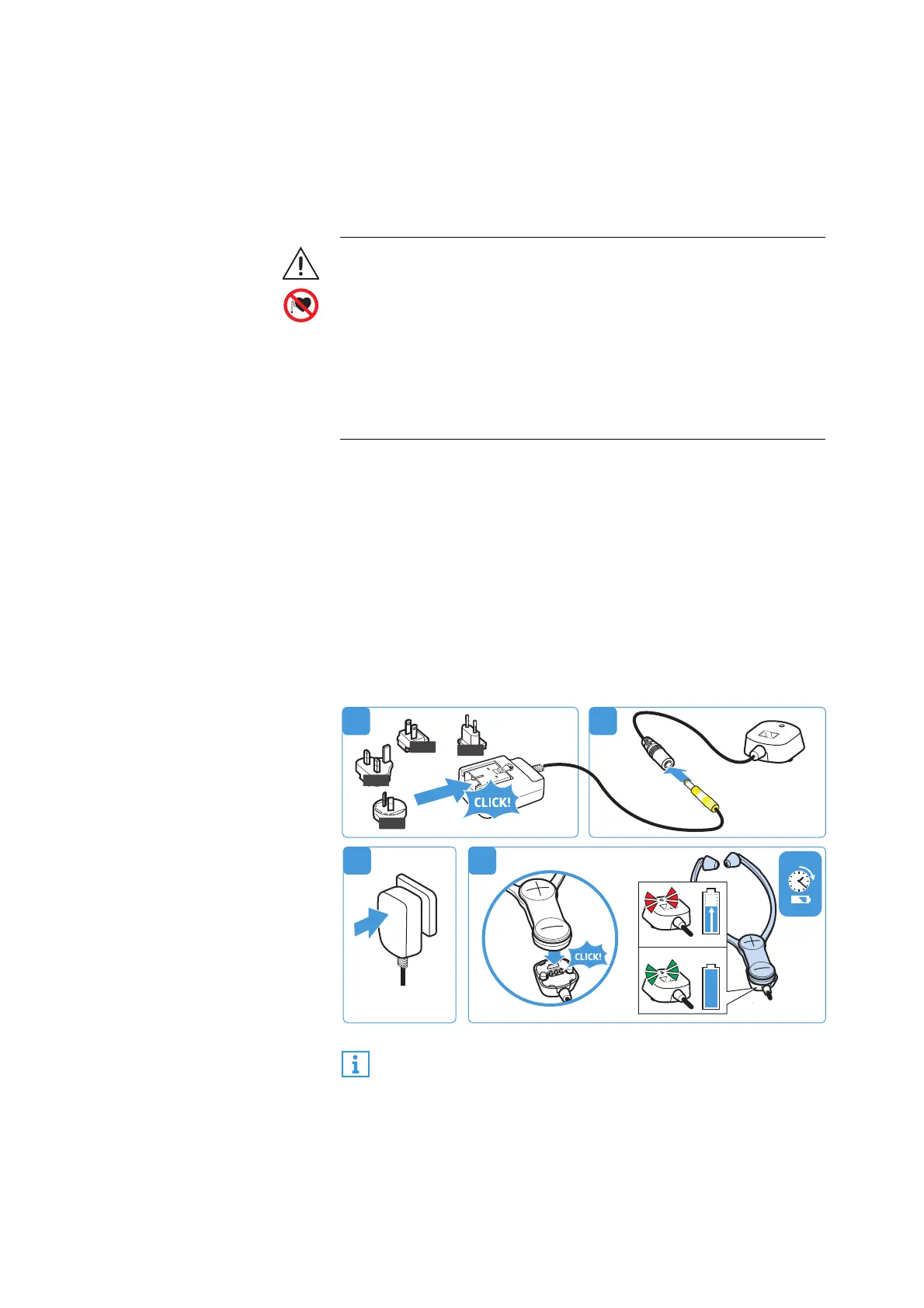 CLICK!

CLICK!