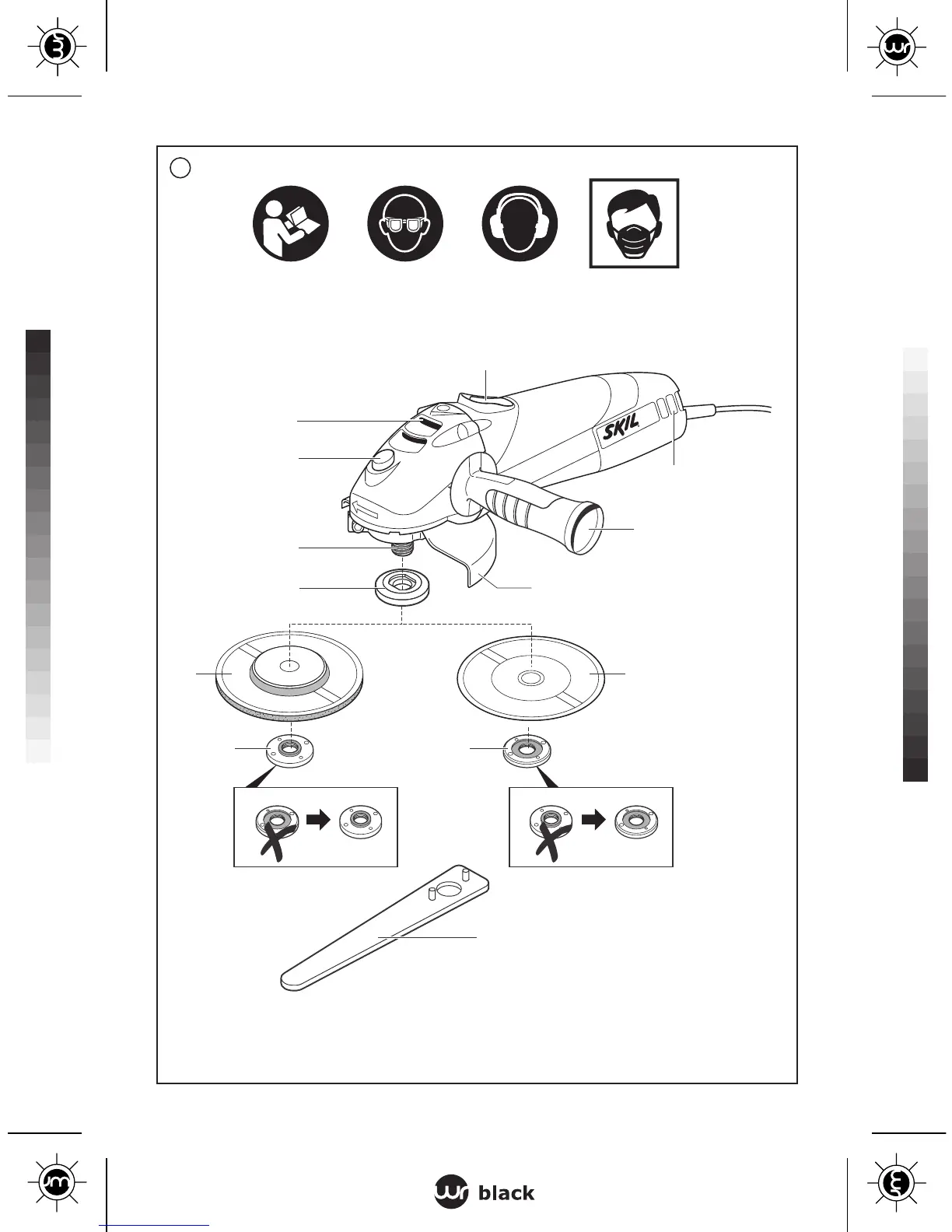 SKIL

black