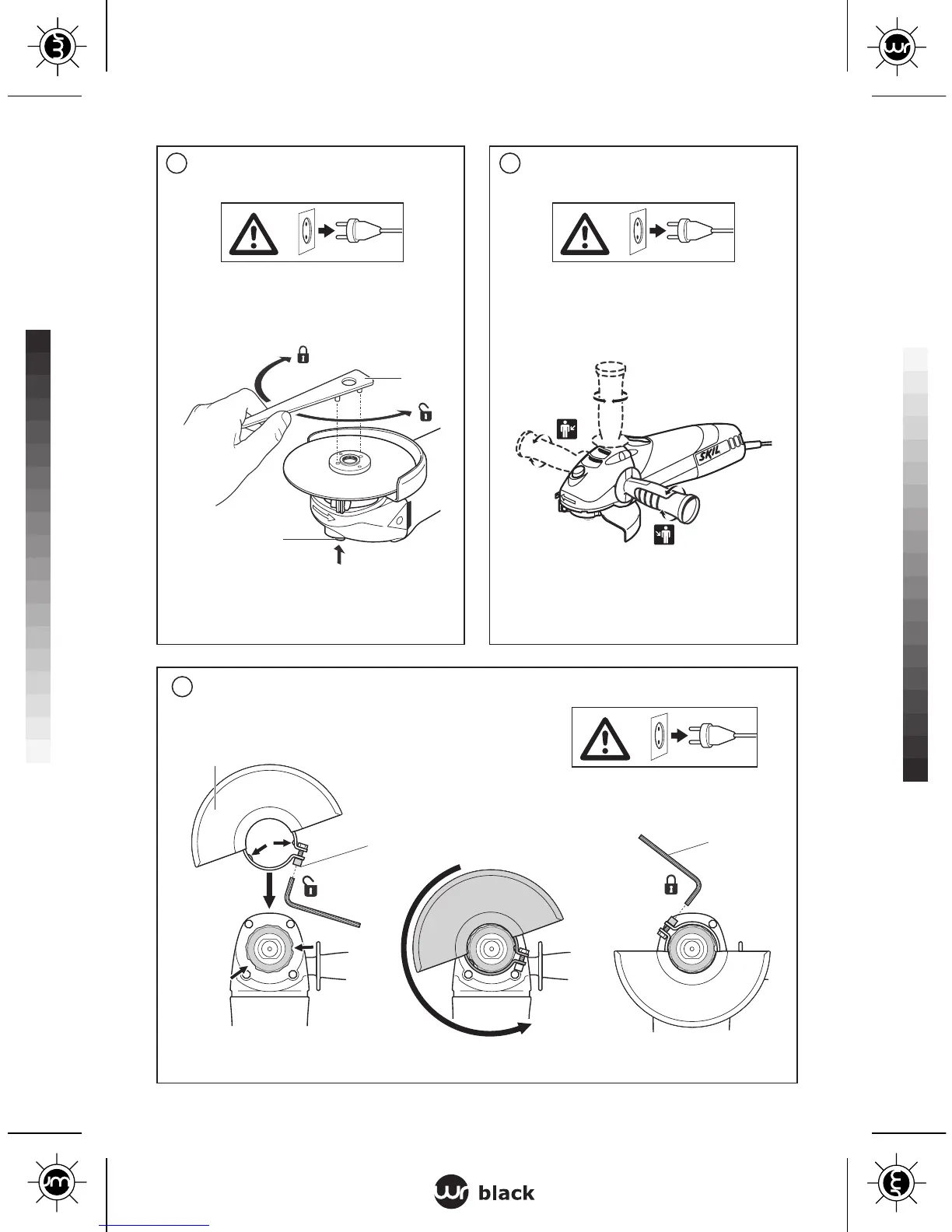 SKIL

black