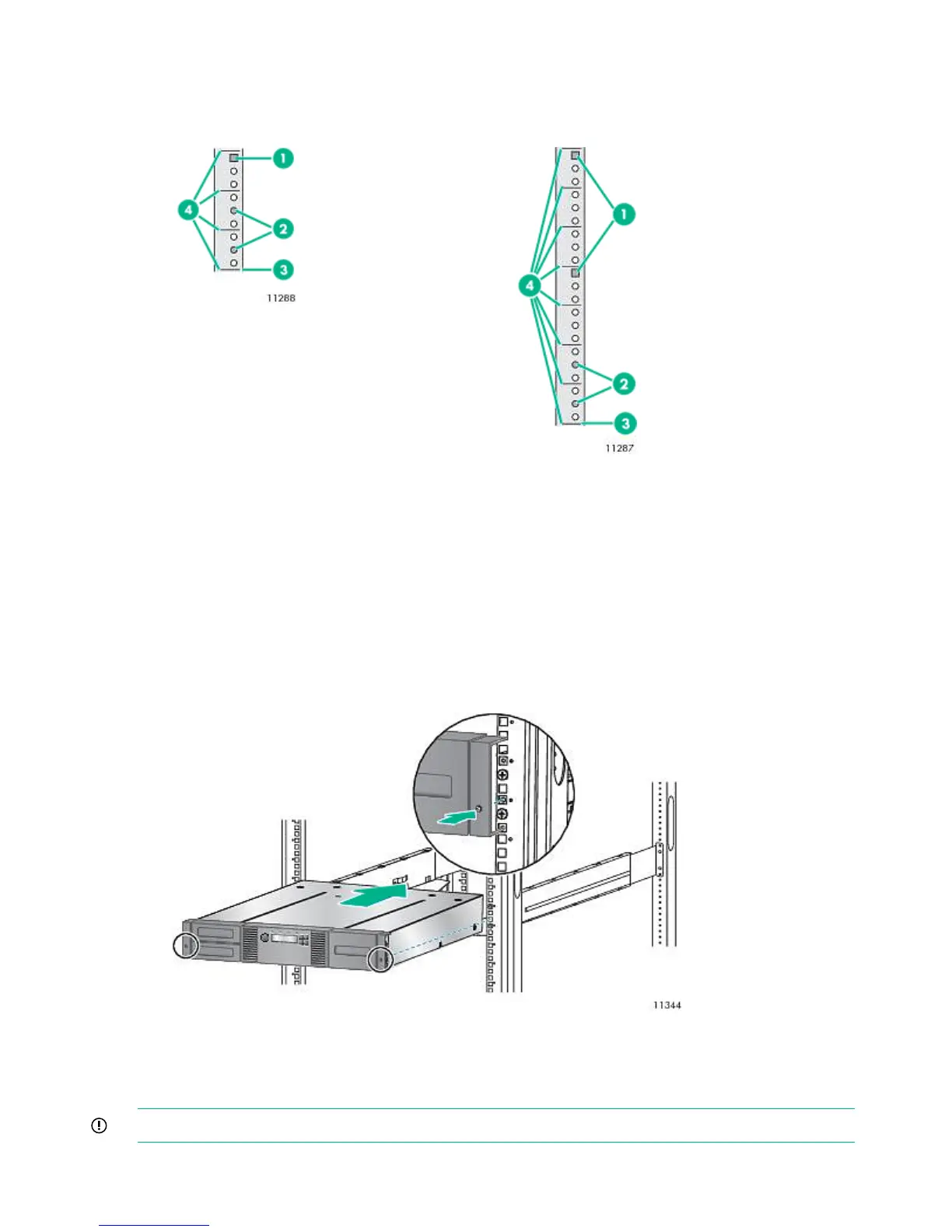 1

4

2

3

11288

1

4

2

3

11287

11344