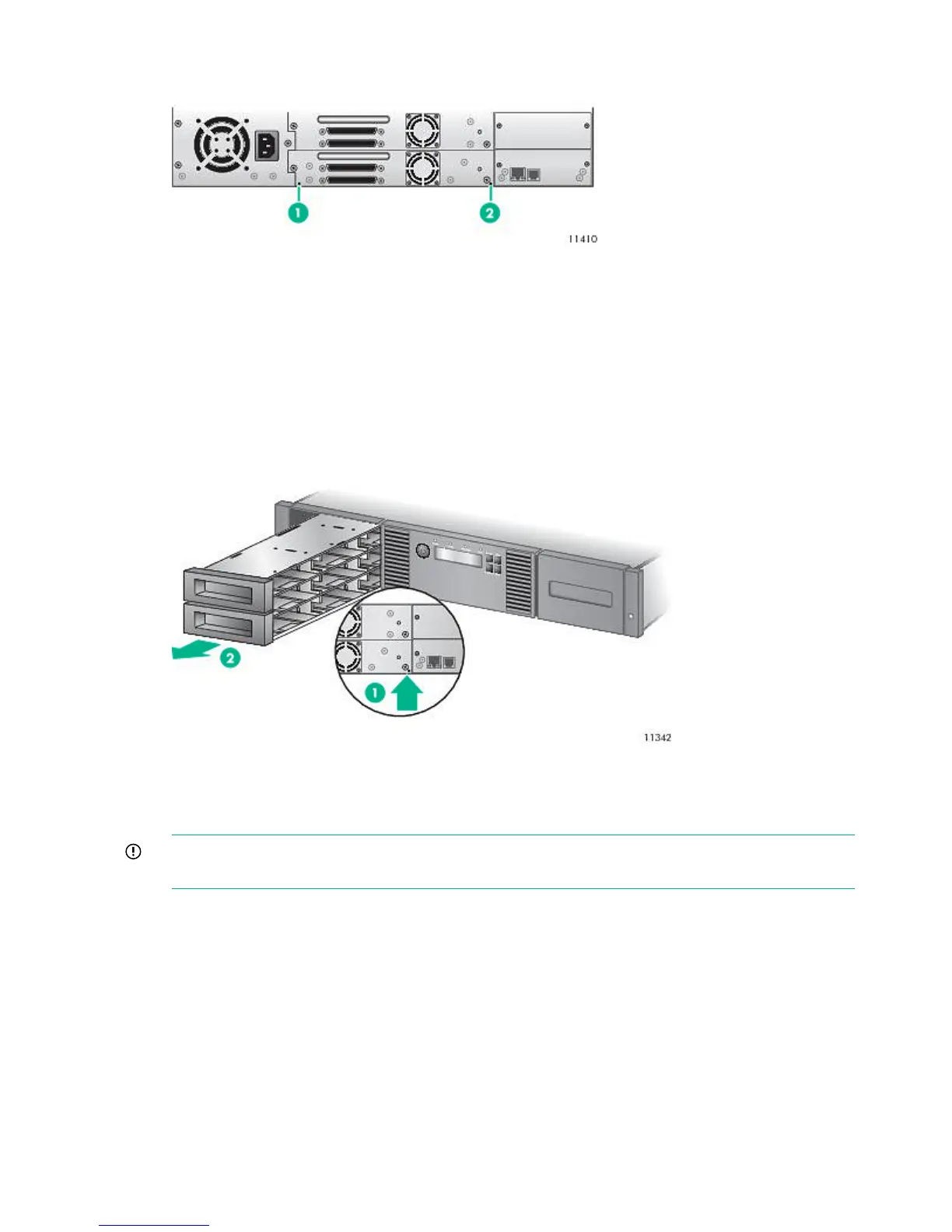 1

2

11410

2

1

11342