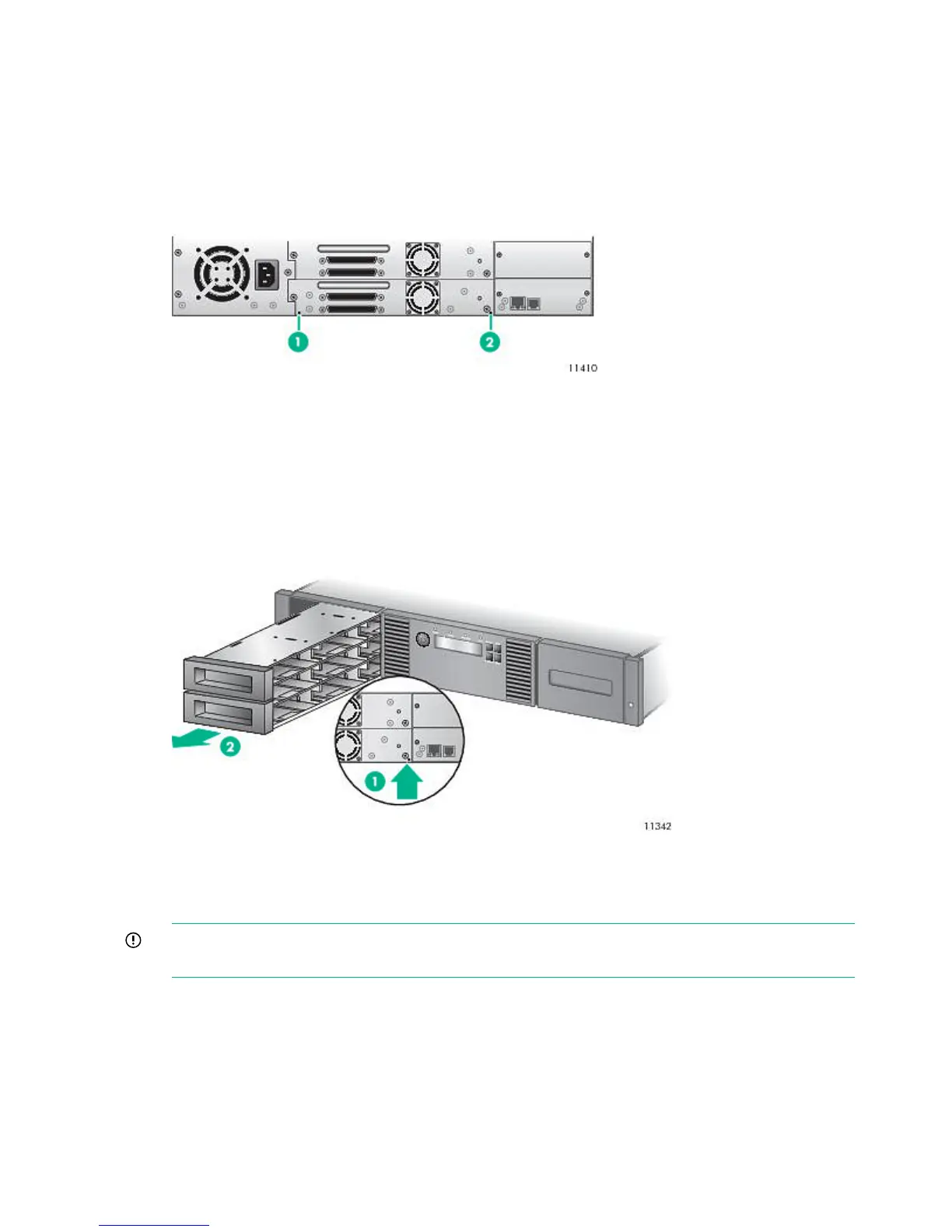 1

2

11410

2

1

11342