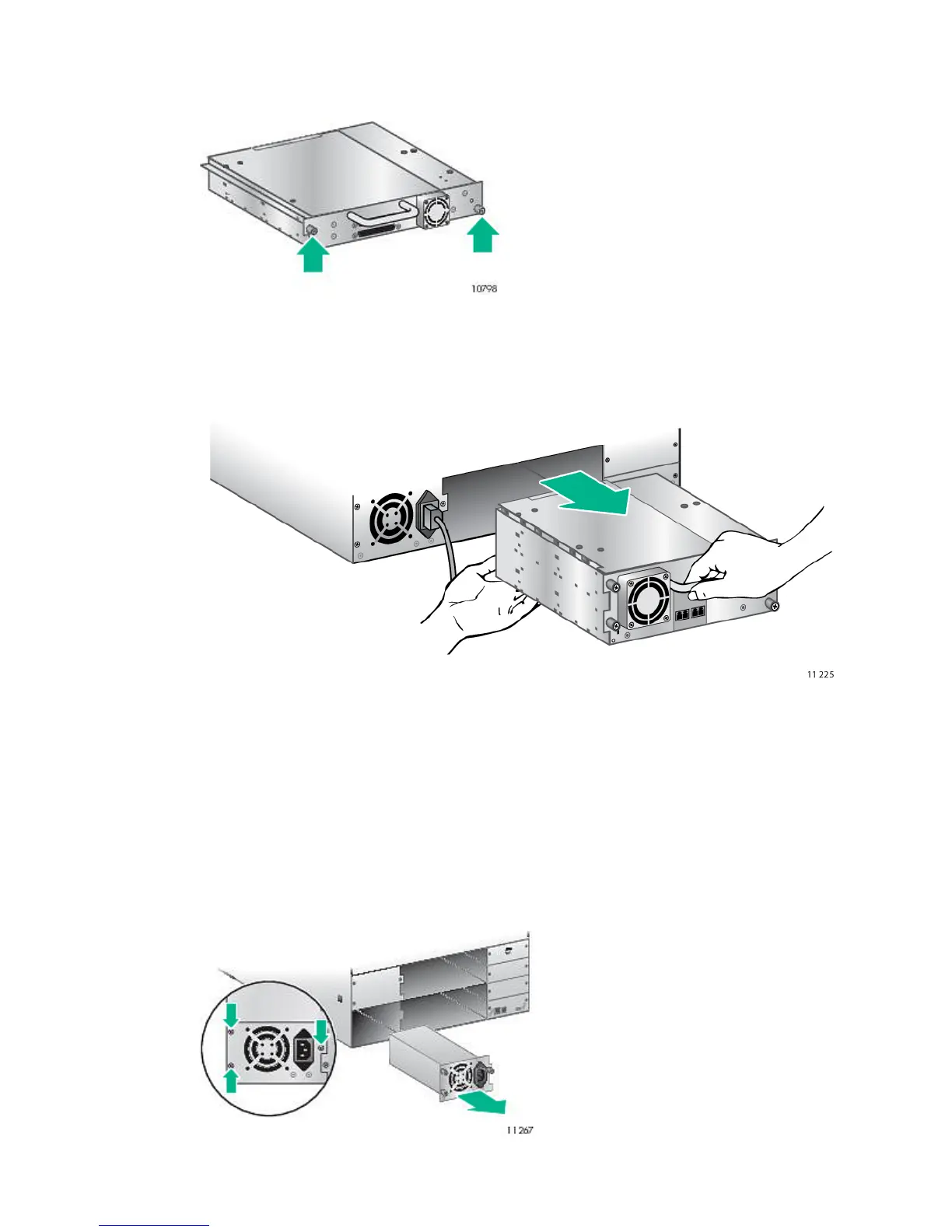 10798

11225

11267