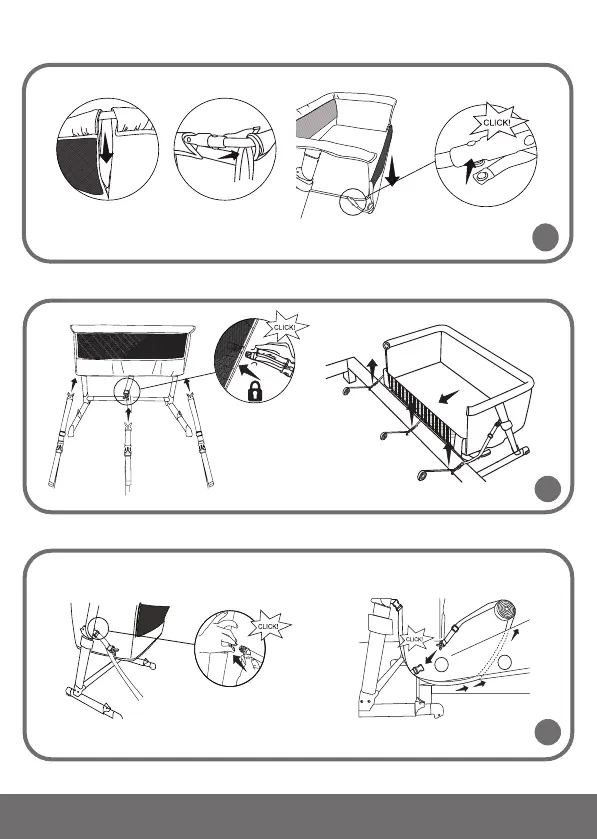 CLICK!

CLICK!

CLICK!

CLICK!