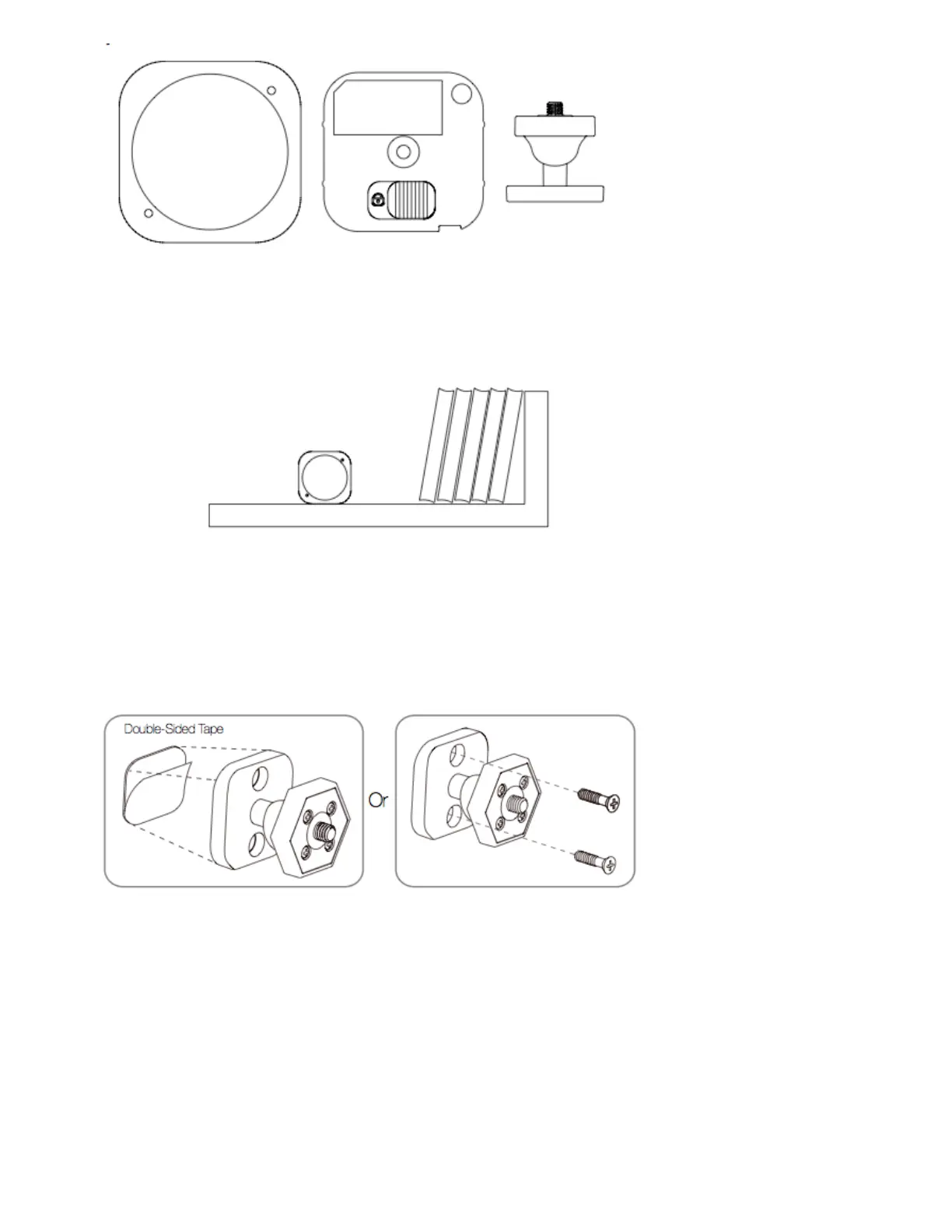 Double-Sided Tape

Or