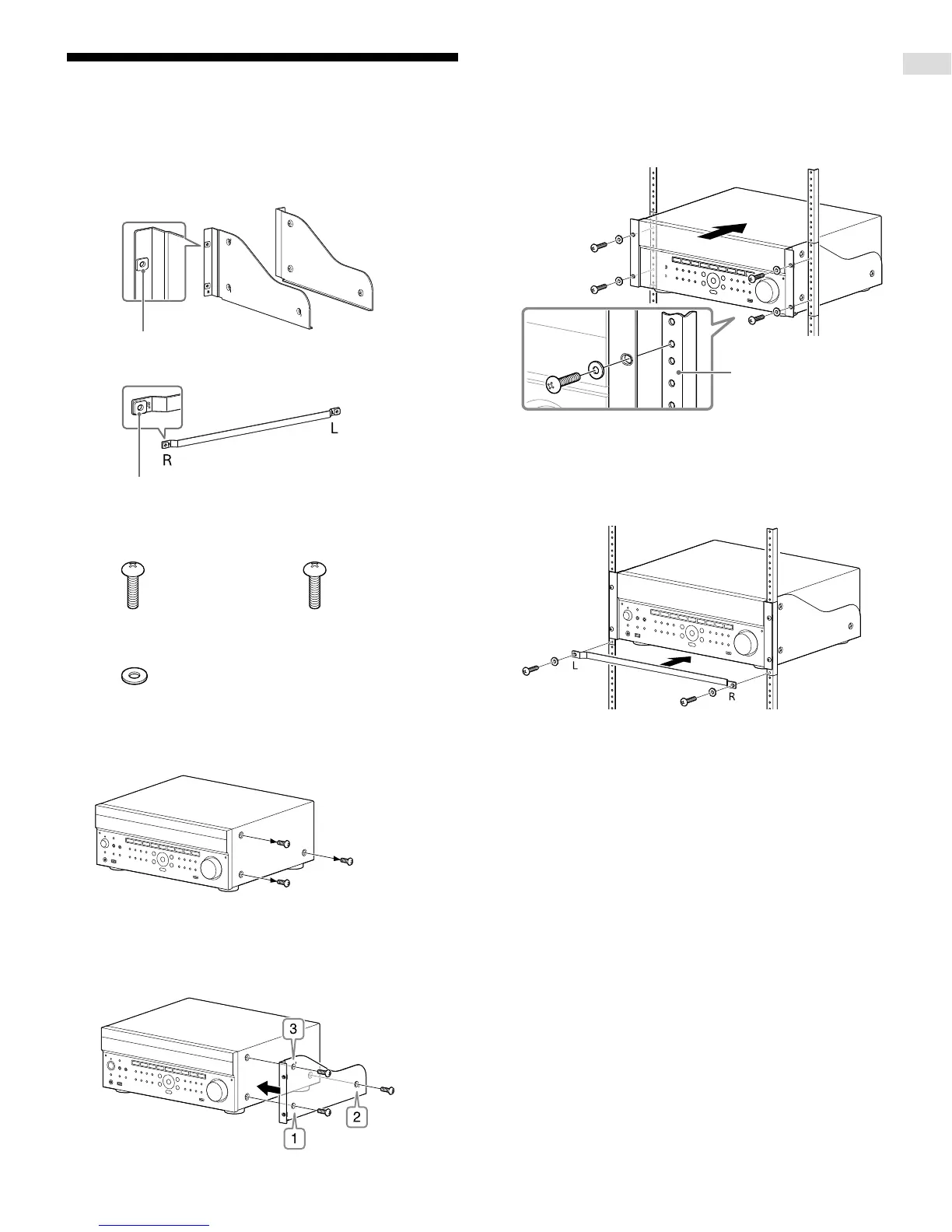 L

R

3

2

1

L

R