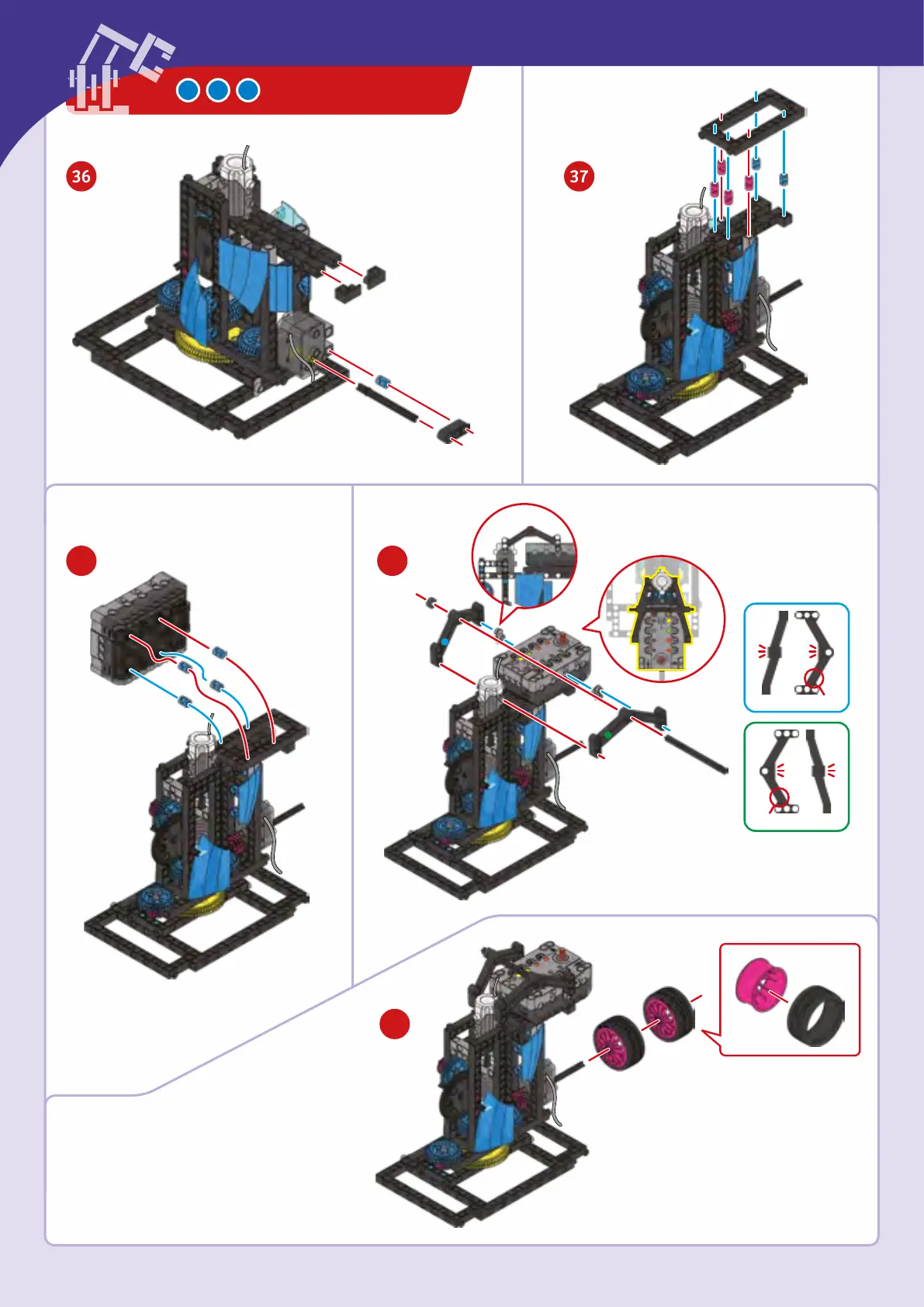 36

37