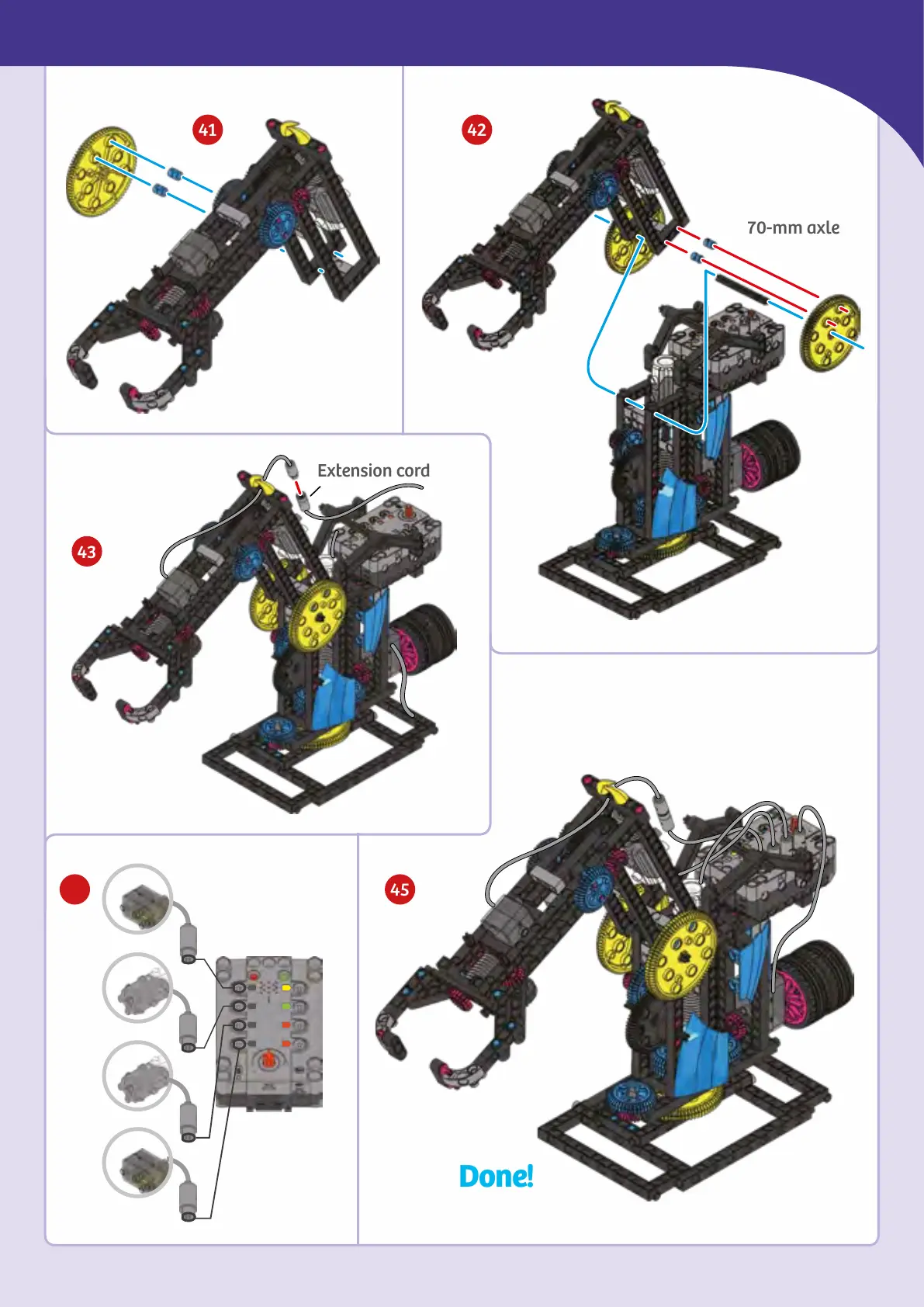 41

42

70-mm axle

Extension cord

43

45

Done!