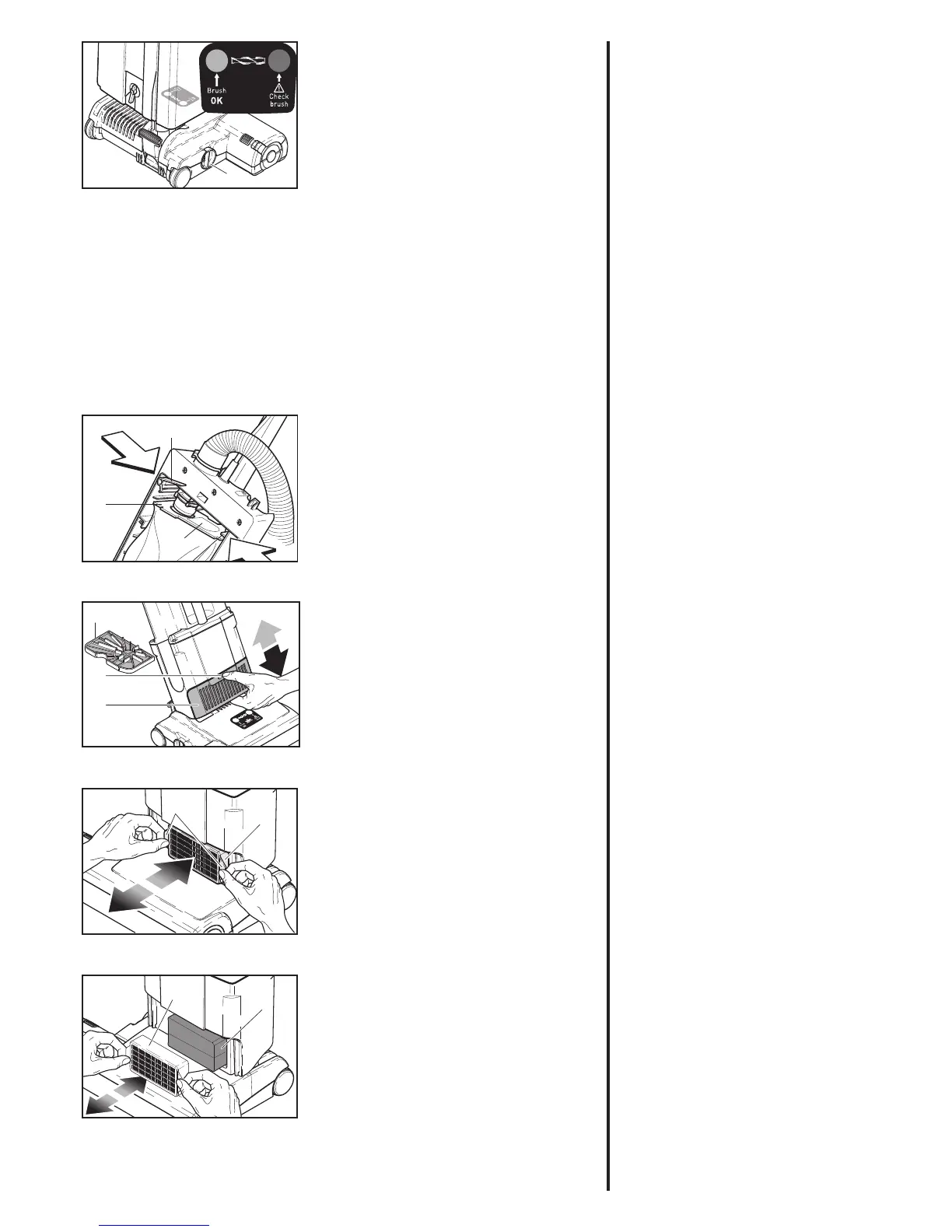 Brush
OK

Check
brush