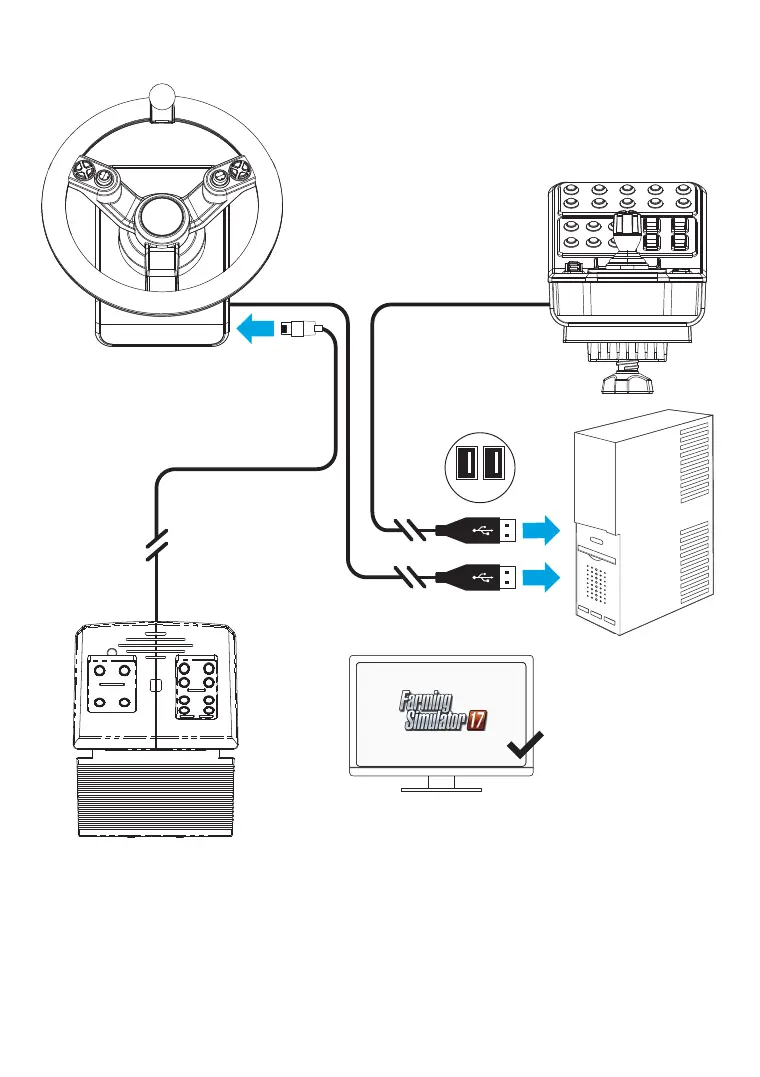 Farming Simulator 17