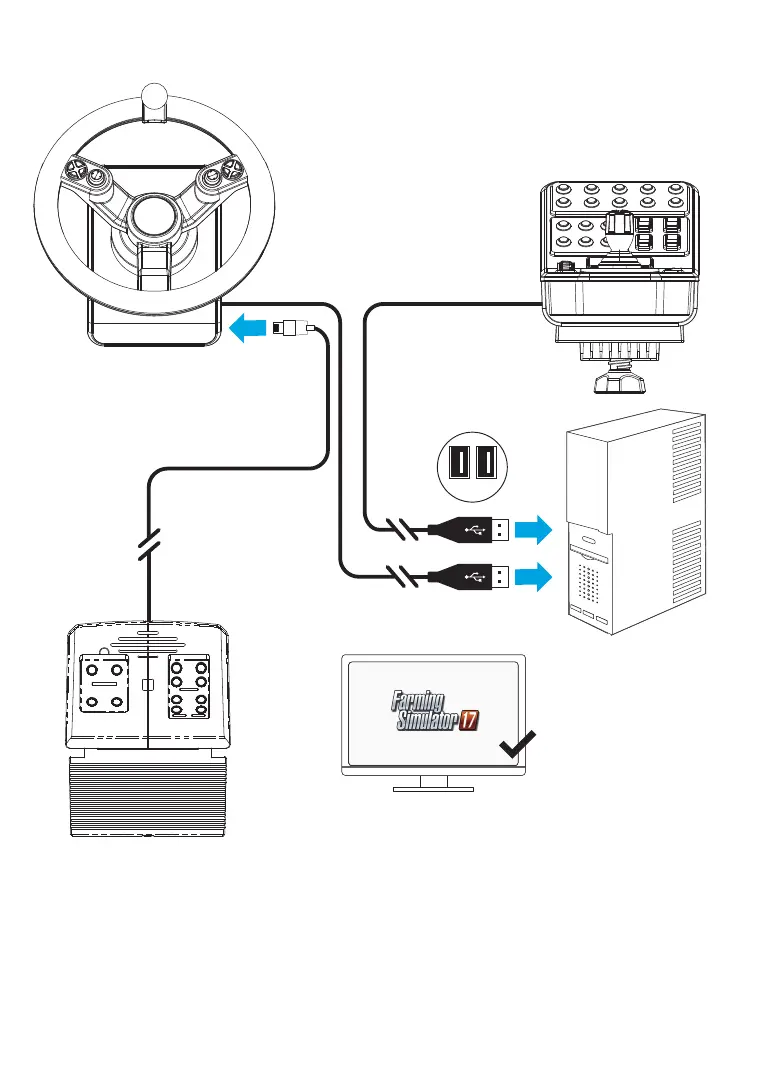 Farming Simulator 17