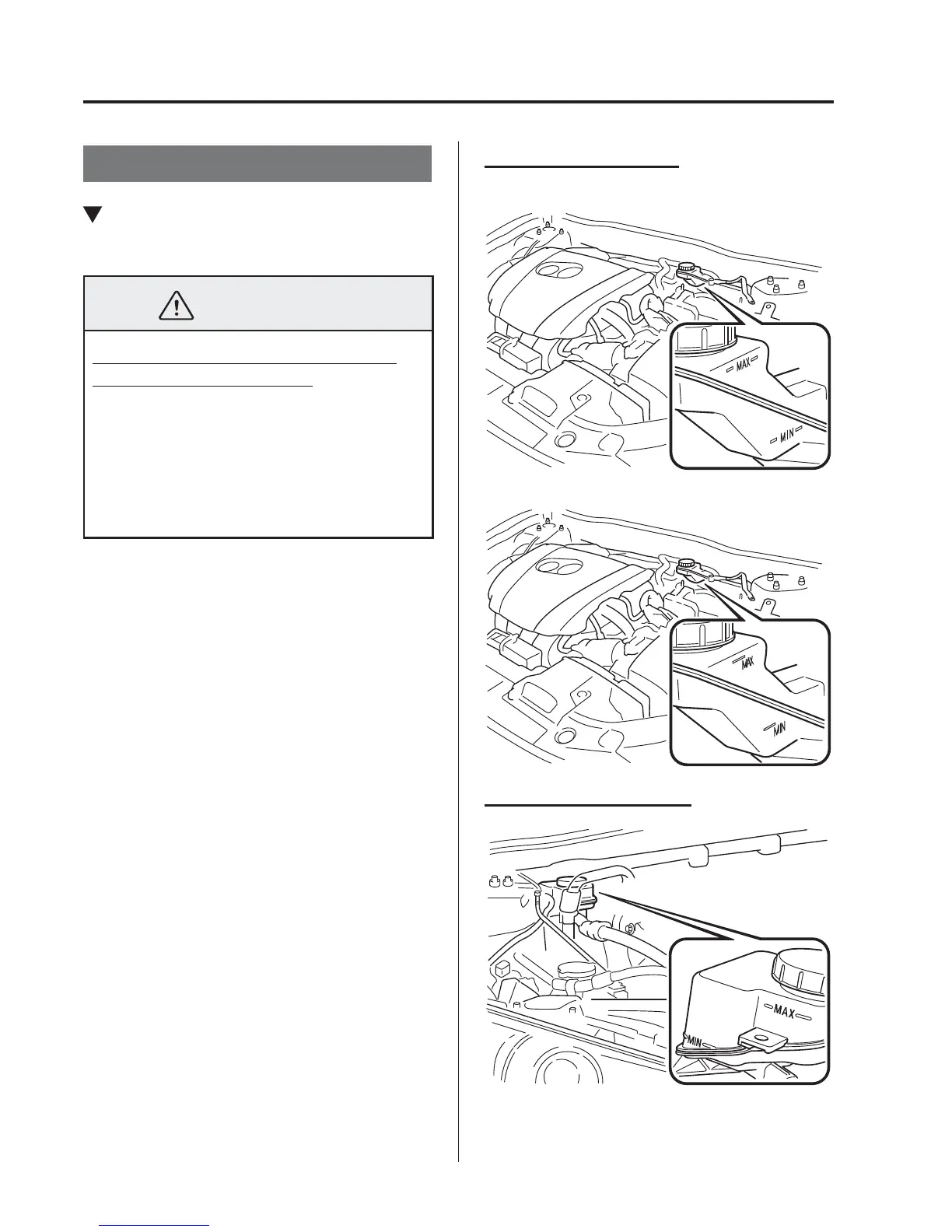 MAX
MIN

MAX
MIN

MAX
MIN