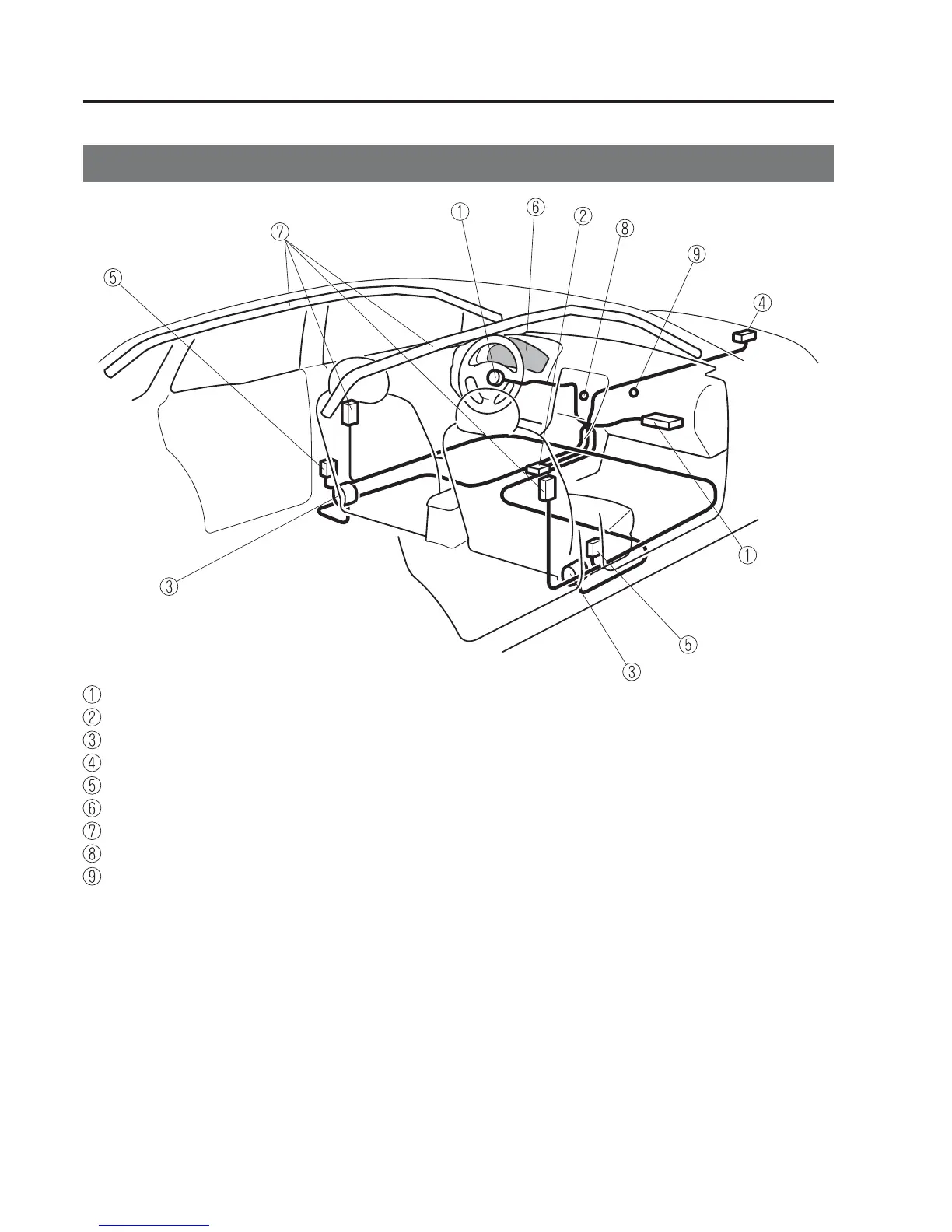 ①
⑥
②
⑧
⑦
⑨
⑤
④
①
③
⑤
③

①
②
③
④
⑤
⑥
⑦
⑧
⑨