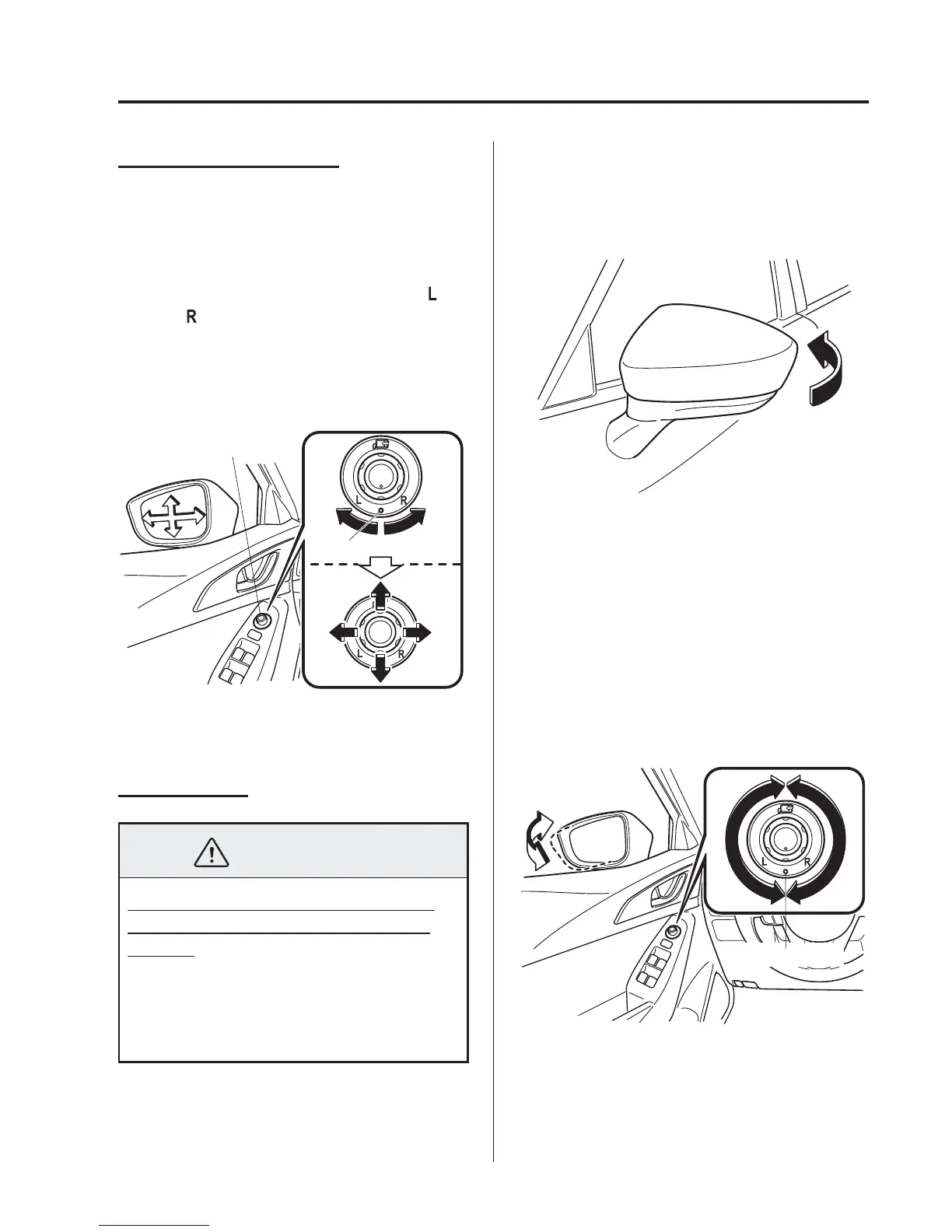 L
R

L R

L R

L R