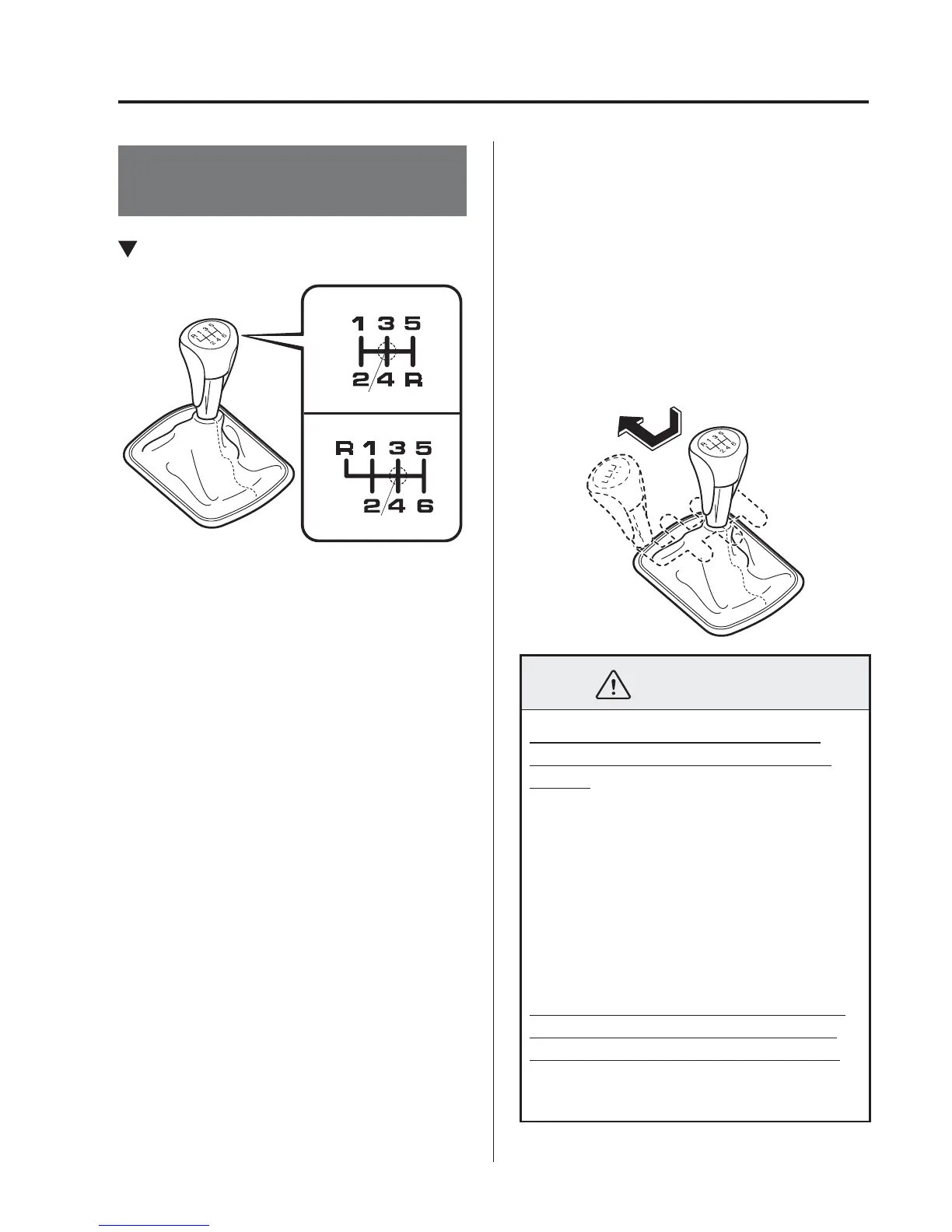 1 3 5

2 4 R

R 1 3 5

2 4 6