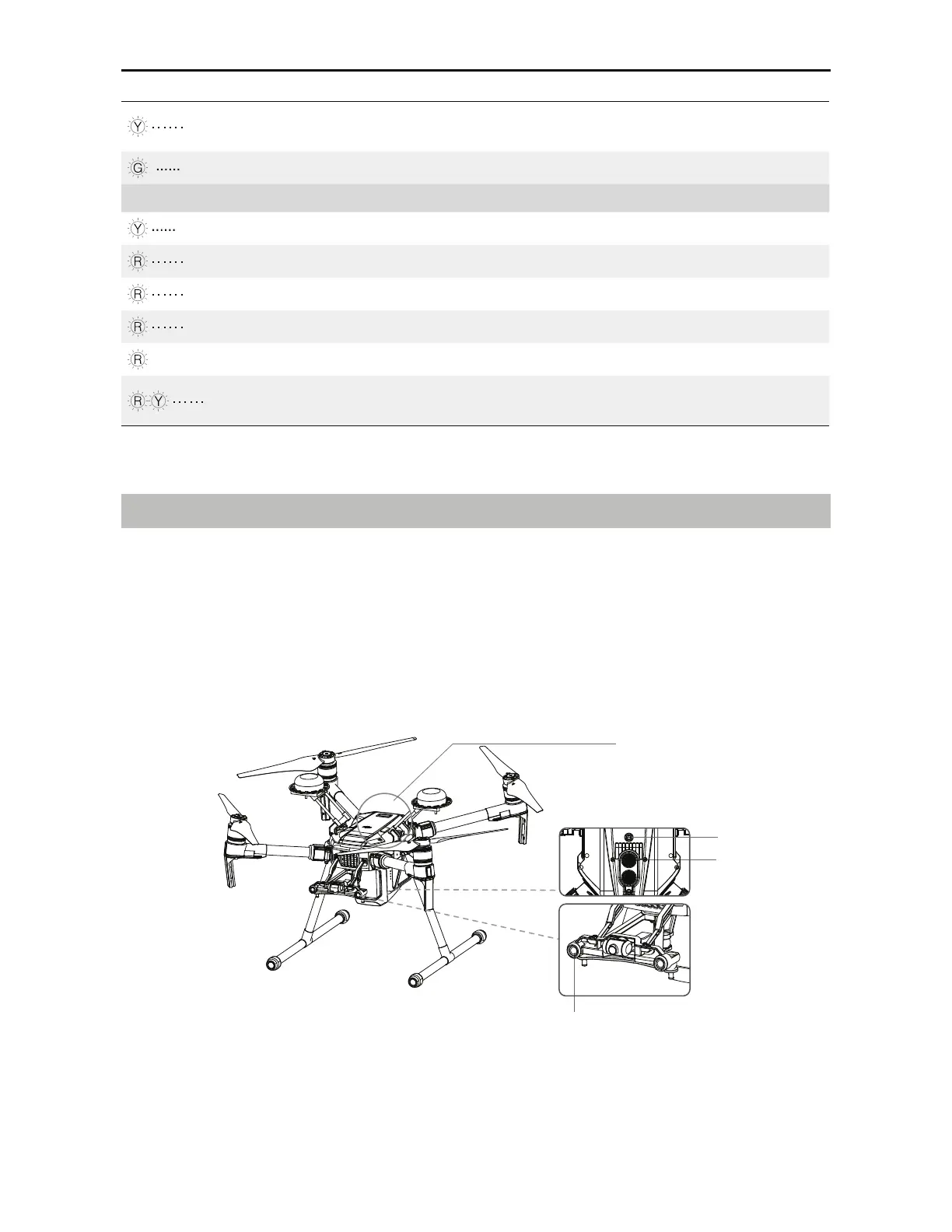 Y ······

G ······

Y ······

R ······

R ······

R ······

R

R Y ······