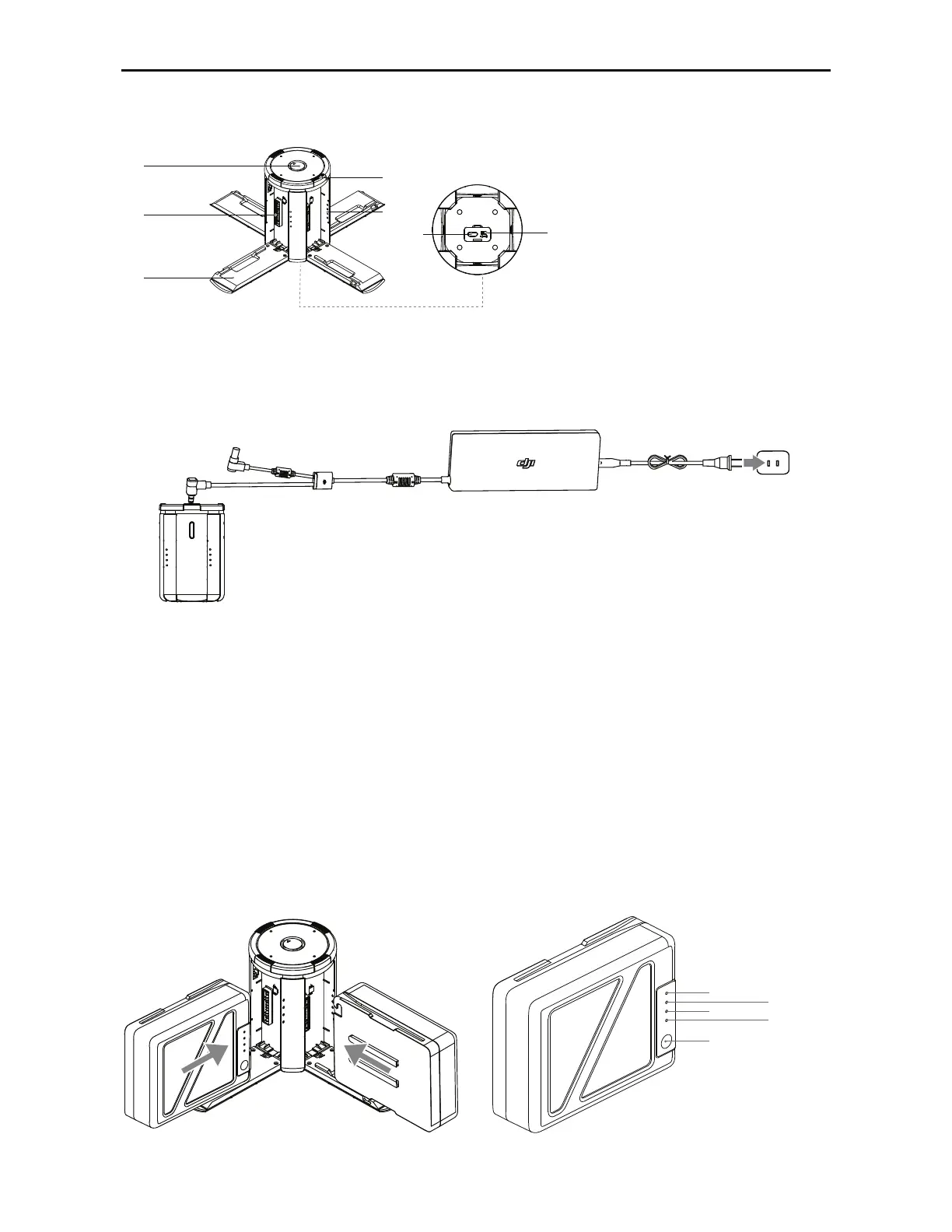 dji