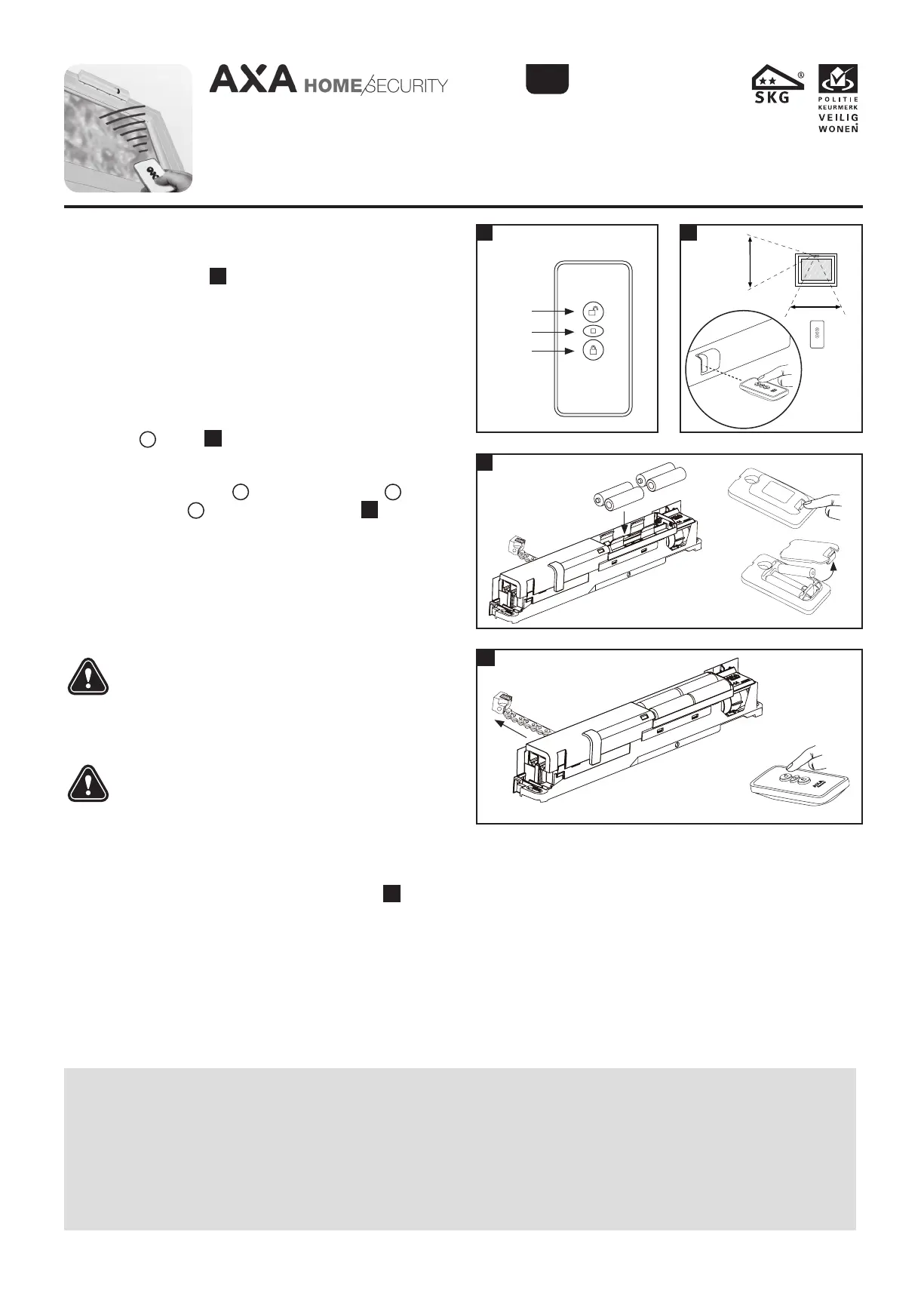 AXA HOME SECURITY

SKG

POLITIE KEURMERK VEILIG WONEN