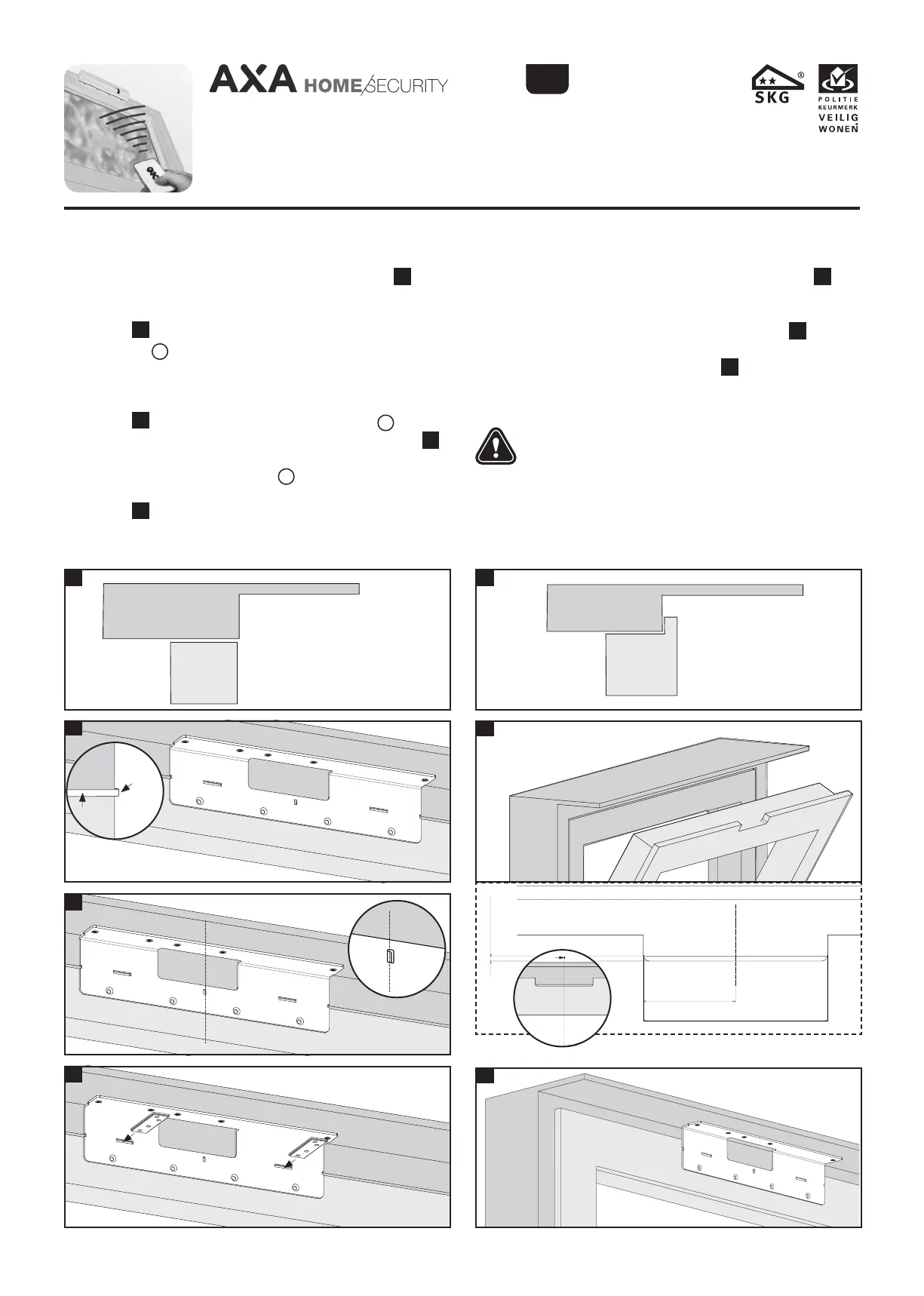 AXA HOME SECURITY

SKG ®

POLITIE KEURMERK VEILIG WONEN