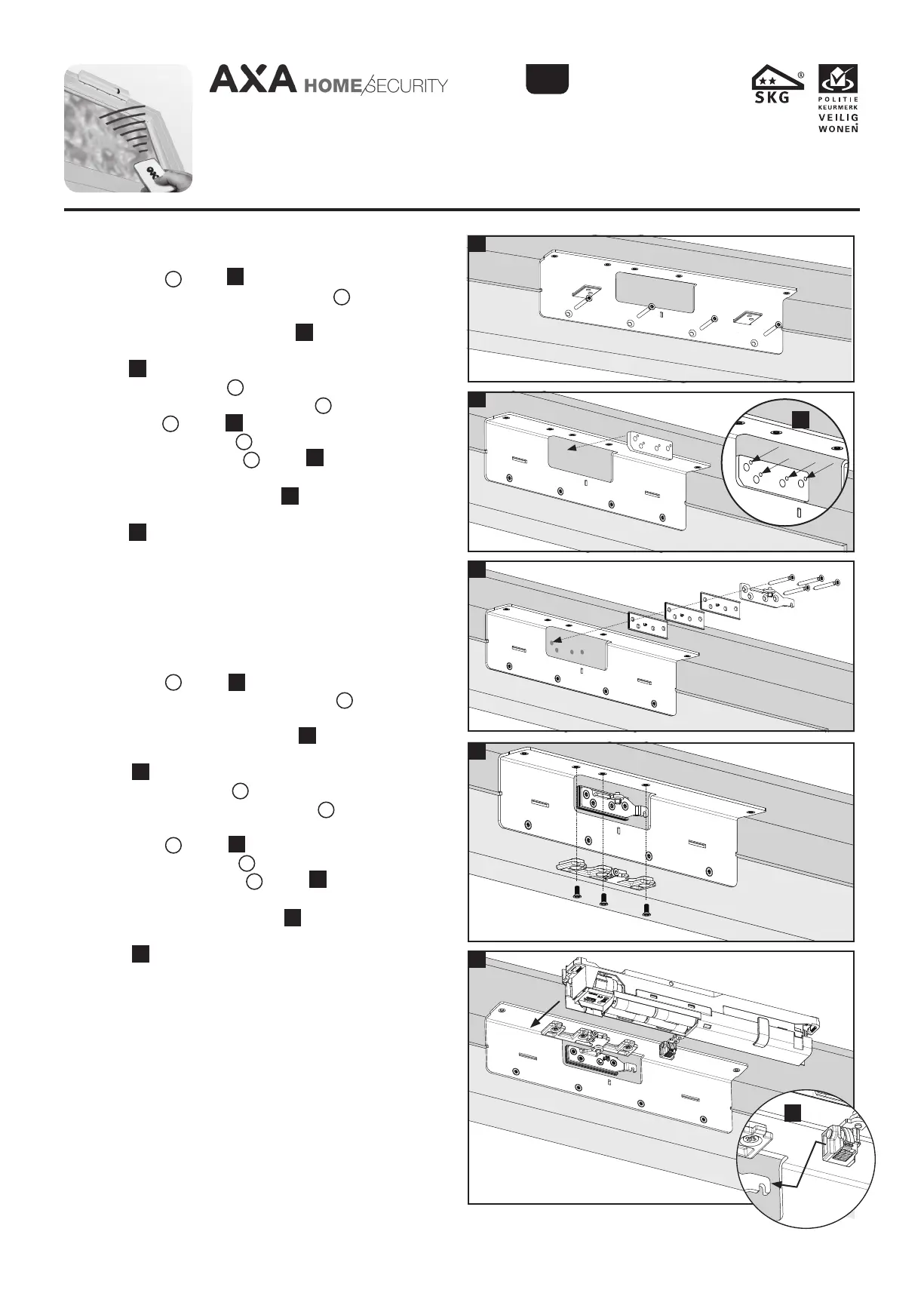 AXA HOME SECURITY

SKG

POLITIE KEURMERK VEILIG WONEN