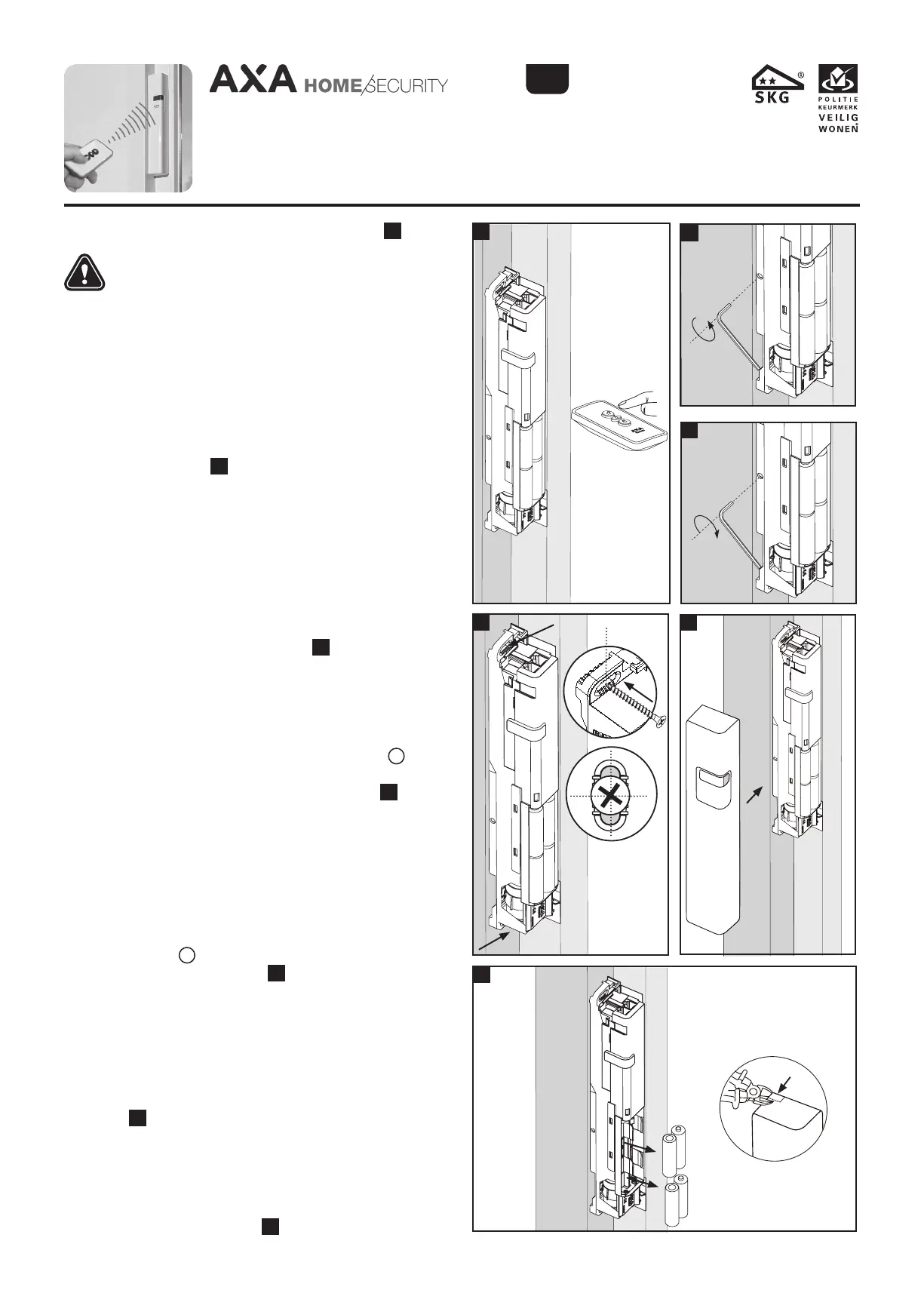 AXA HOME SECURITY

SKG

POLITIE KEURMERK VEILIG WONEN